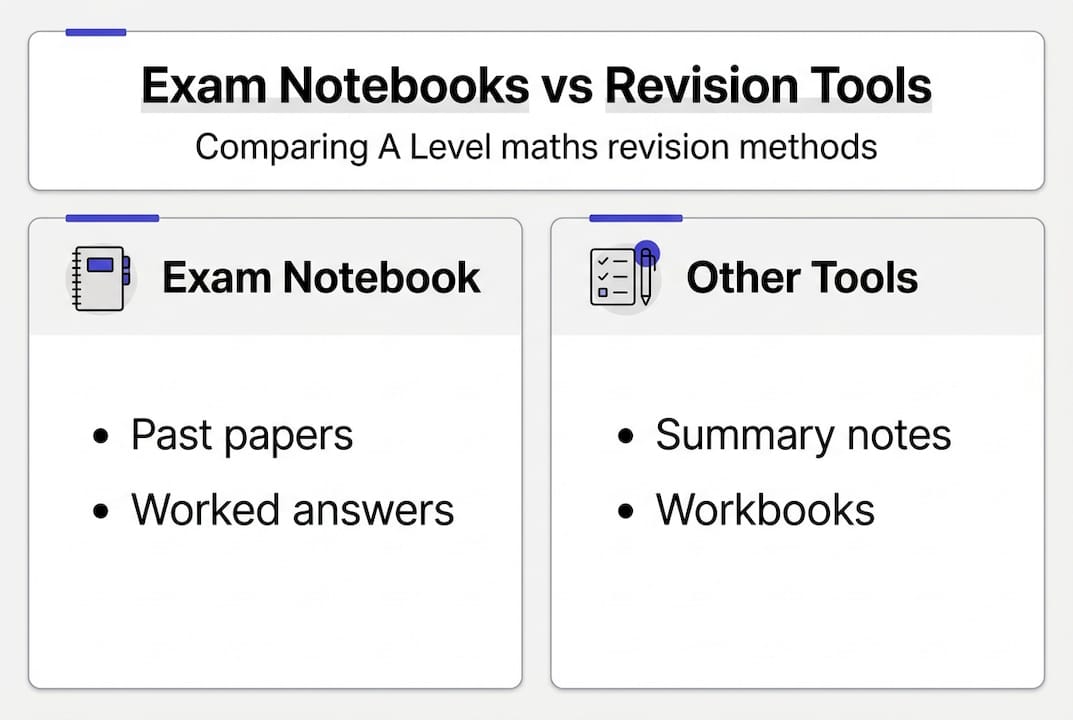 Exam Notebooks vs Revision Tools

Comparing A Level maths revision methods

Exam Notebook

- Past papers
- Worked answers

Other Tools

- Summary notes
- Workbooks