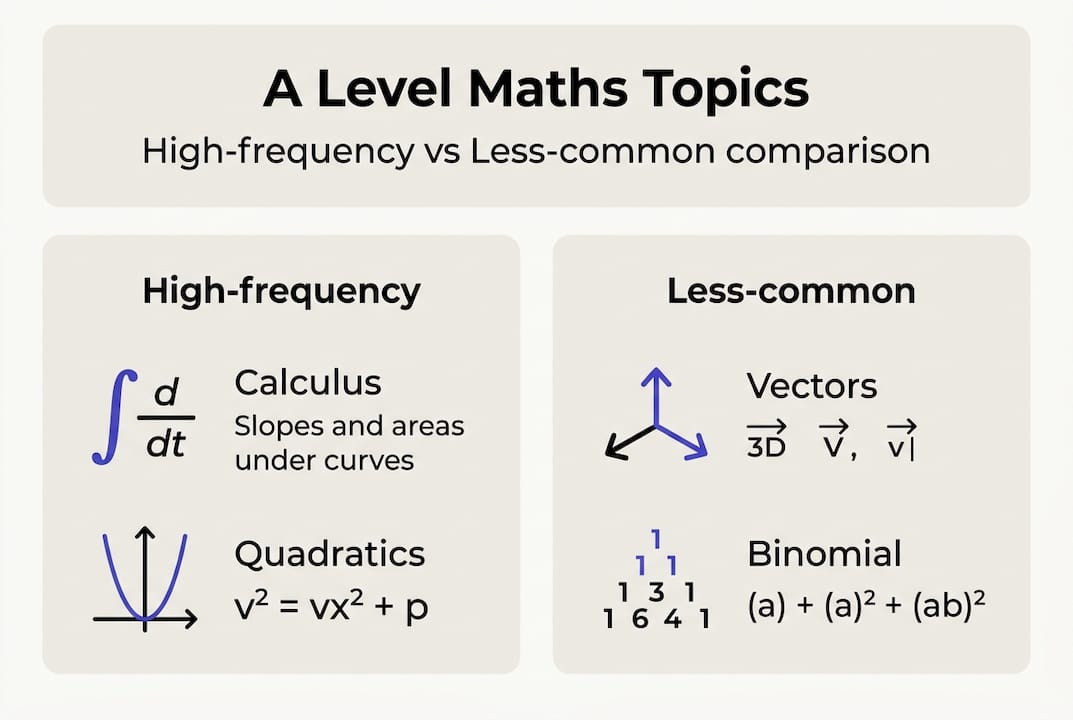 A Level Maths Topics

High-frequency vs Less-common comparison

High-frequency

$\int \frac{d}{dt}$

Calculus

Slopes and areas under curves

Quadratics

$v^2 = vx^2 + p$

Less-common

Vectors

$\overrightarrow{3D}$ $\overrightarrow{V}$, $\overrightarrow{v|}$

1
1 1
1 3 1
1 6 4 1

Binomial

$(a) + (a)^2 + (ab)^2$