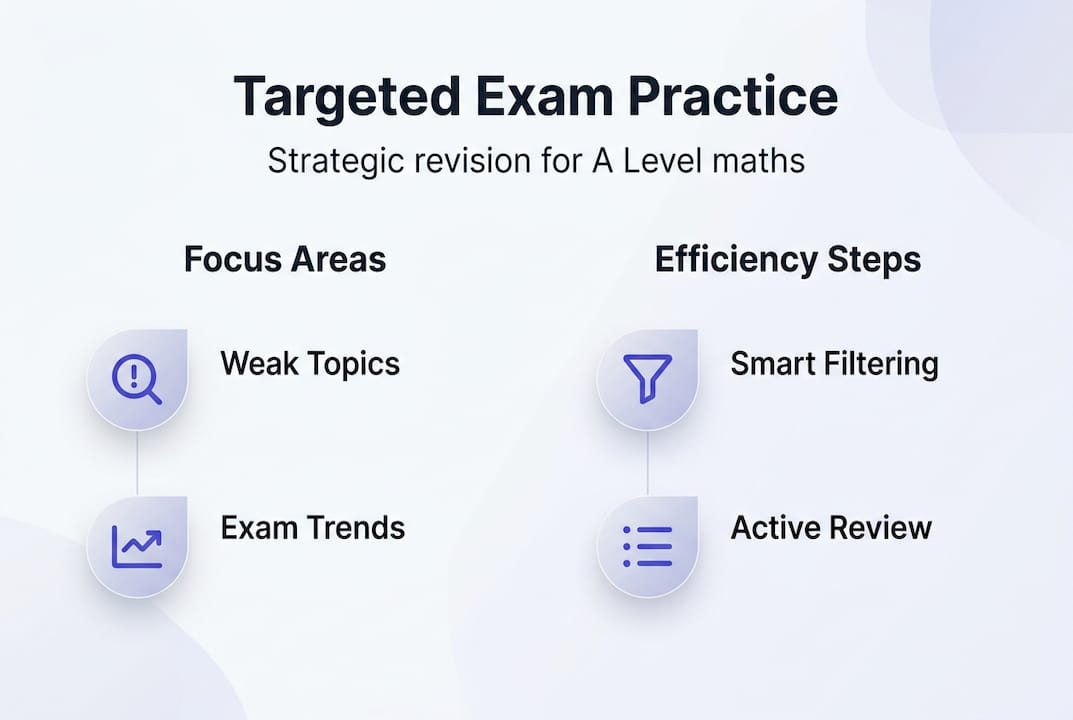 Targeted Exam Practice

Strategic revision for A Level maths

Focus Areas

Weak Topics

Exam Trends

Efficiency Steps

Smart Filtering

Active Review