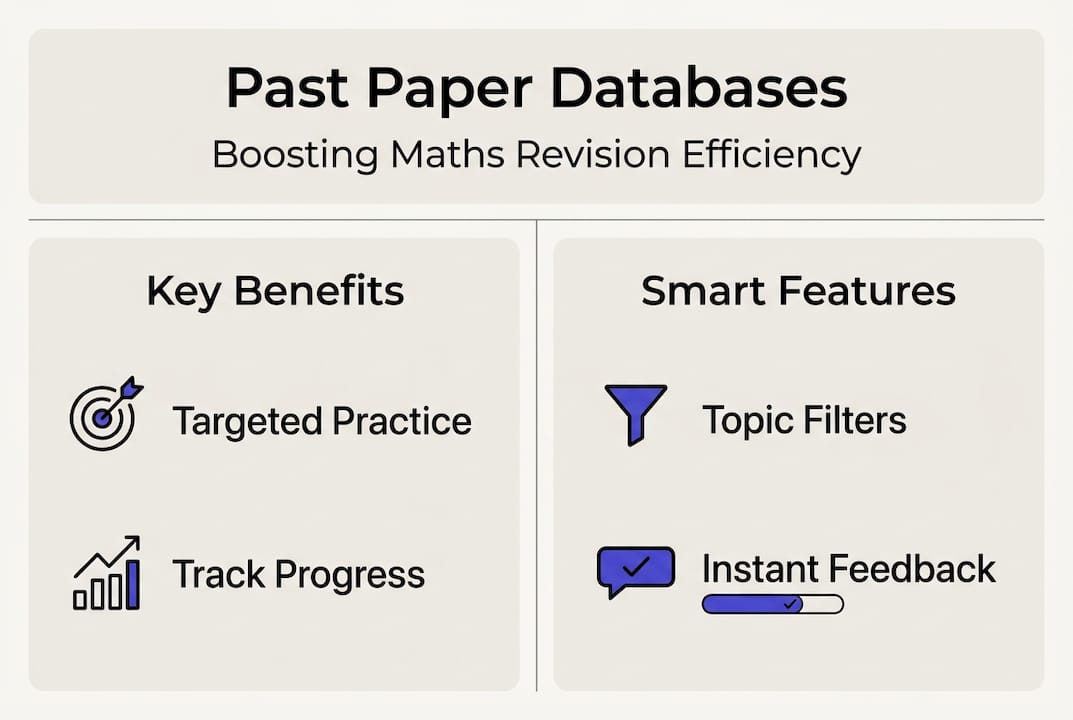 Past Paper Databases

Boosting Maths Revision Efficiency

Key Benefits

Targeted Practice

Track Progress

Smart Features

Topic Filters

Instant Feedback