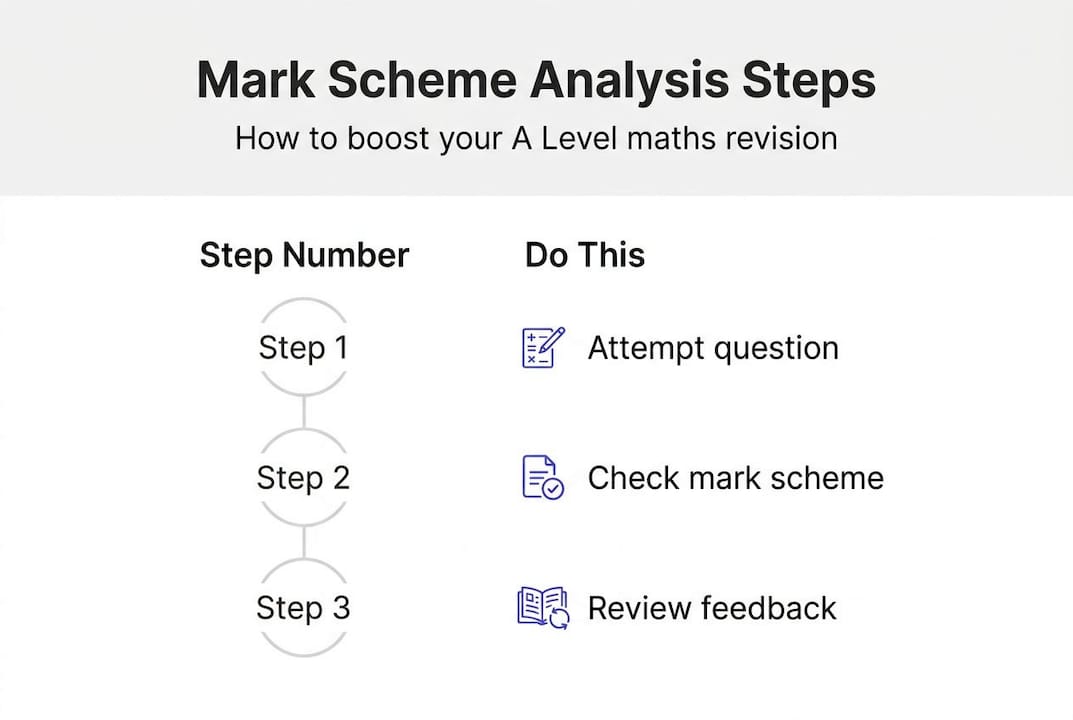 Mark Scheme Analysis Steps

How to boost your A Level maths revision

| Step Number | Do This |
|---|---|
| Step 1 | Attempt question |
| Step 2 | Check mark scheme |
| Step 3 | Review feedback |