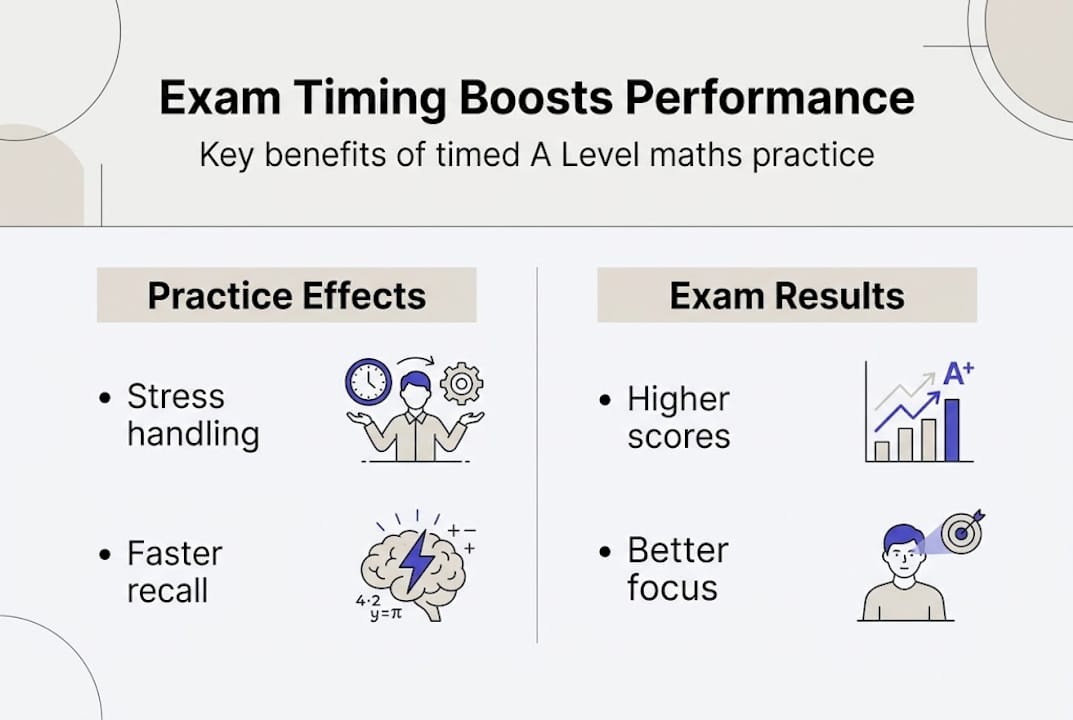 Exam Timing Boosts Performance

Key benefits of timed A Level maths practice

Practice Effects

• Stress handling

• Faster recall

+ −
+
4·2
y=π

Exam Results

• Higher scores

A+

• Better focus