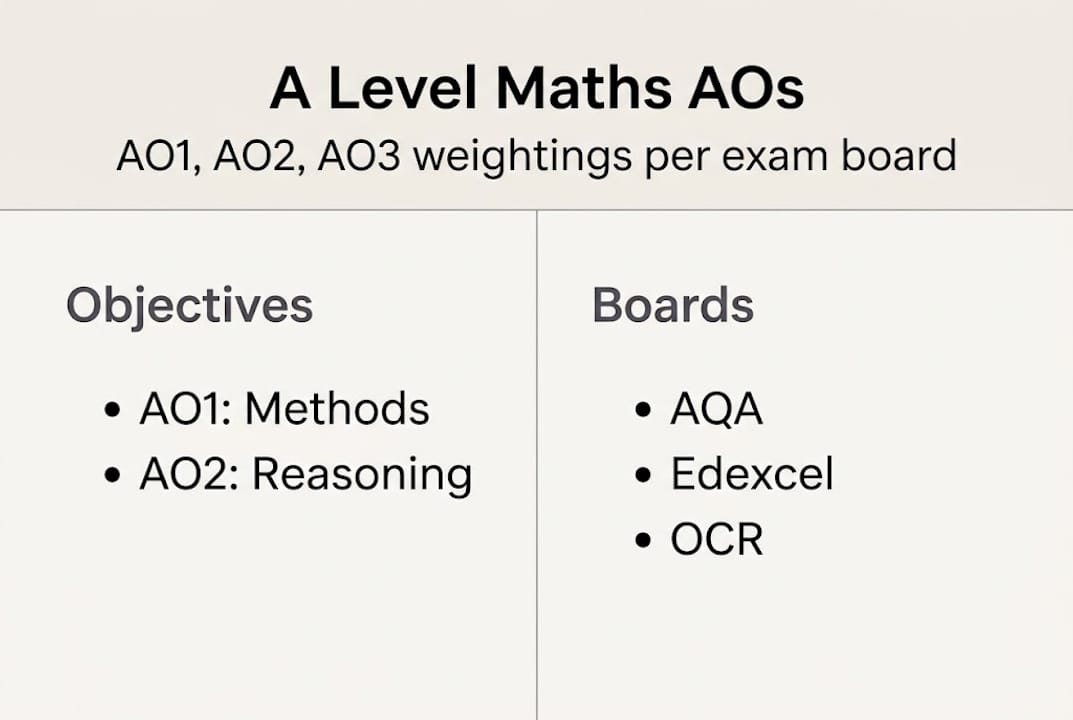 A Level Maths AOs
AO1, AO2, AO3 weightings per exam board

Objectives

• AO1: Methods
• AO2: Reasoning

Boards

• AQA
• Edexcel
• OCR