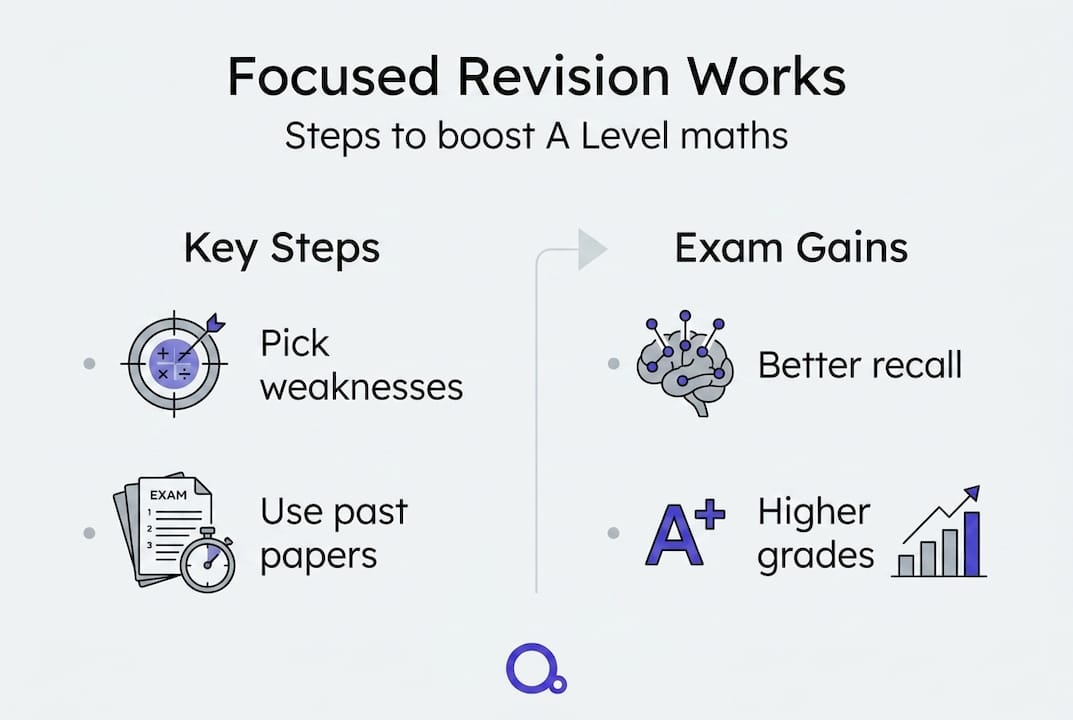 Focused Revision Works

Steps to boost A Level maths

Key Steps

+ − × ÷

Pick weaknesses

EXAM
1
2
3

Use past papers

Exam Gains

Better recall

A+

Higher grades