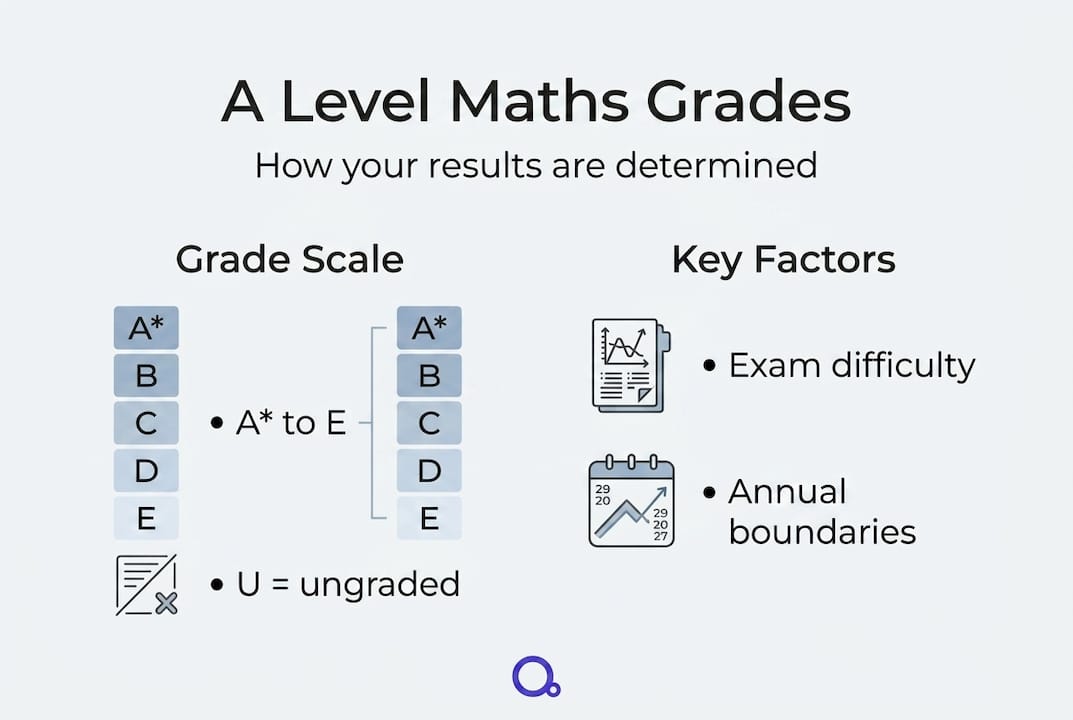 A Level Maths Grades

How your results are determined

Grade Scale

A*
B
C
D
E

• A* to E

A*
B
C
D
E

• U = ungraded

Key Factors

• Exam difficulty

29
20
29
20
27

• Annual boundaries