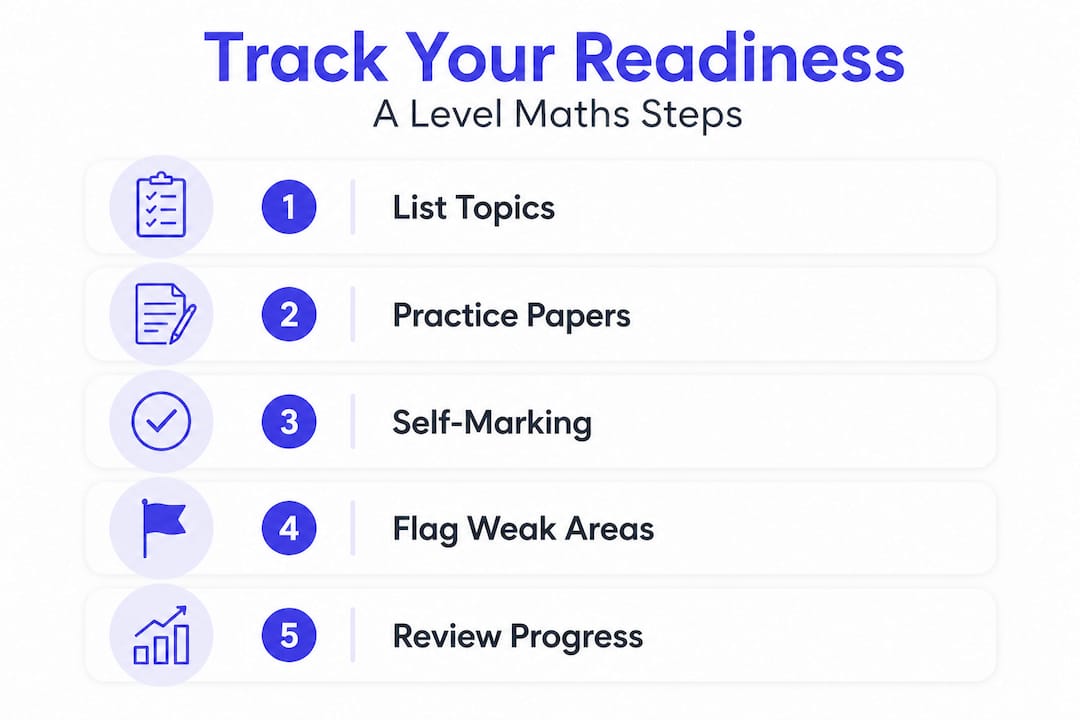 Track Your Readiness

A Level Maths Steps

1 List Topics

2 Practice Papers

3 Self-Marking

4 Flag Weak Areas

5 Review Progress