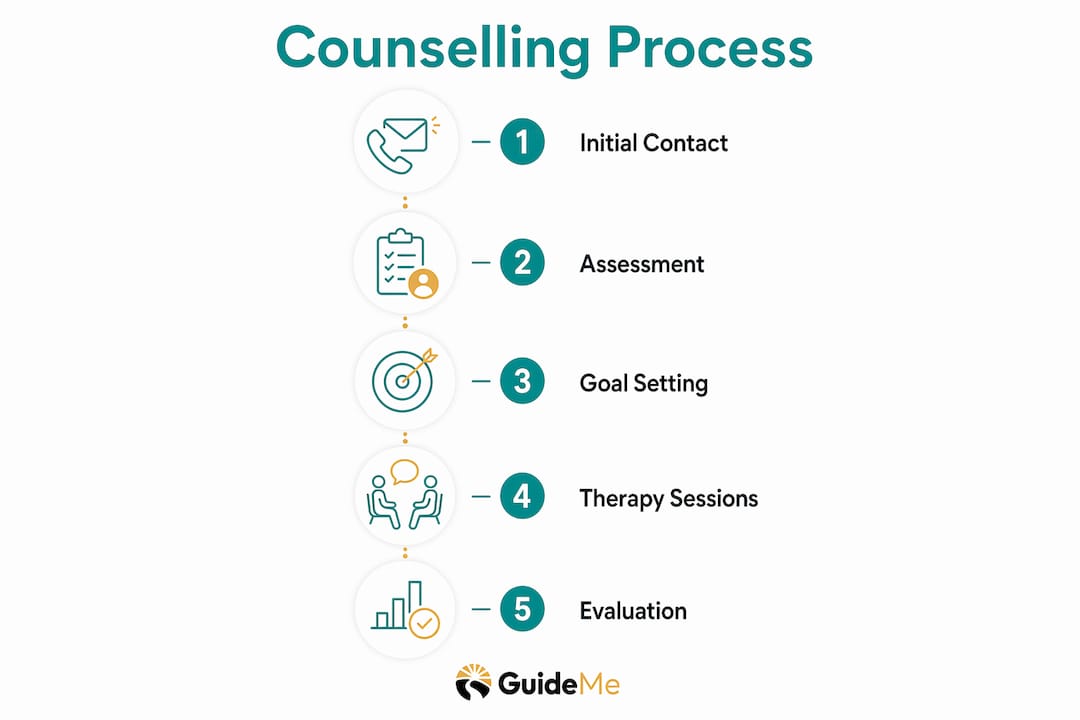 Counselling Process

1 Initial Contact

2 Assessment

3 Goal Setting

4 Therapy Sessions

5 Evaluation

GuideMe