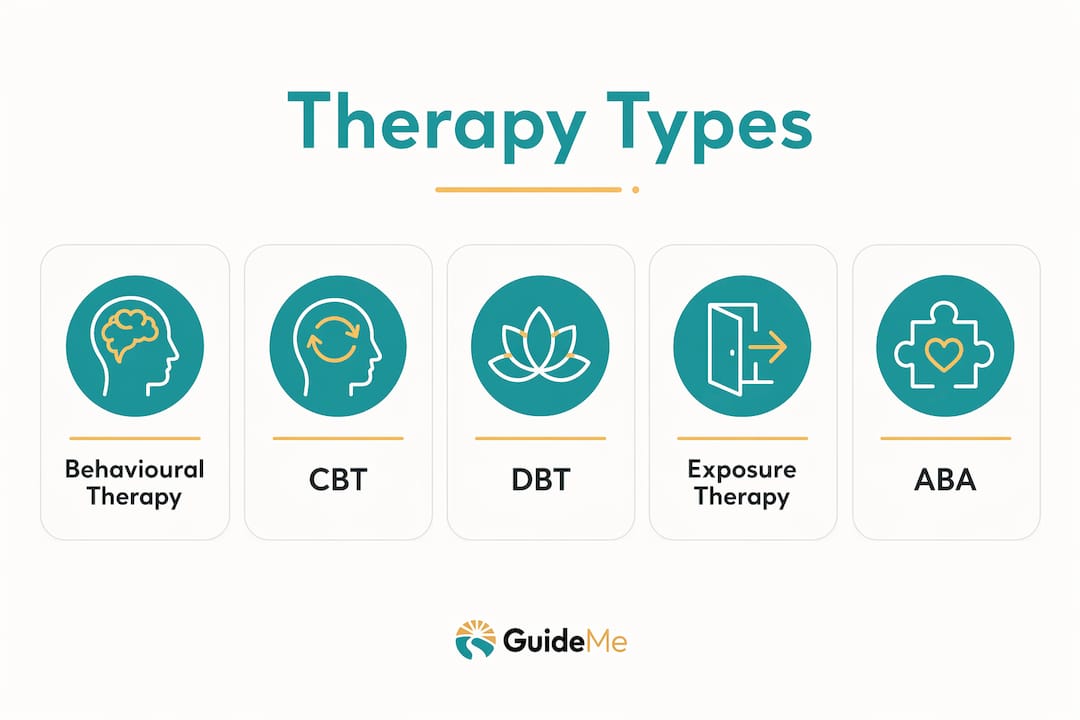 Therapy Types

Behavioural Therapy

CBT

DBT

Exposure Therapy

ABA

GuideMe