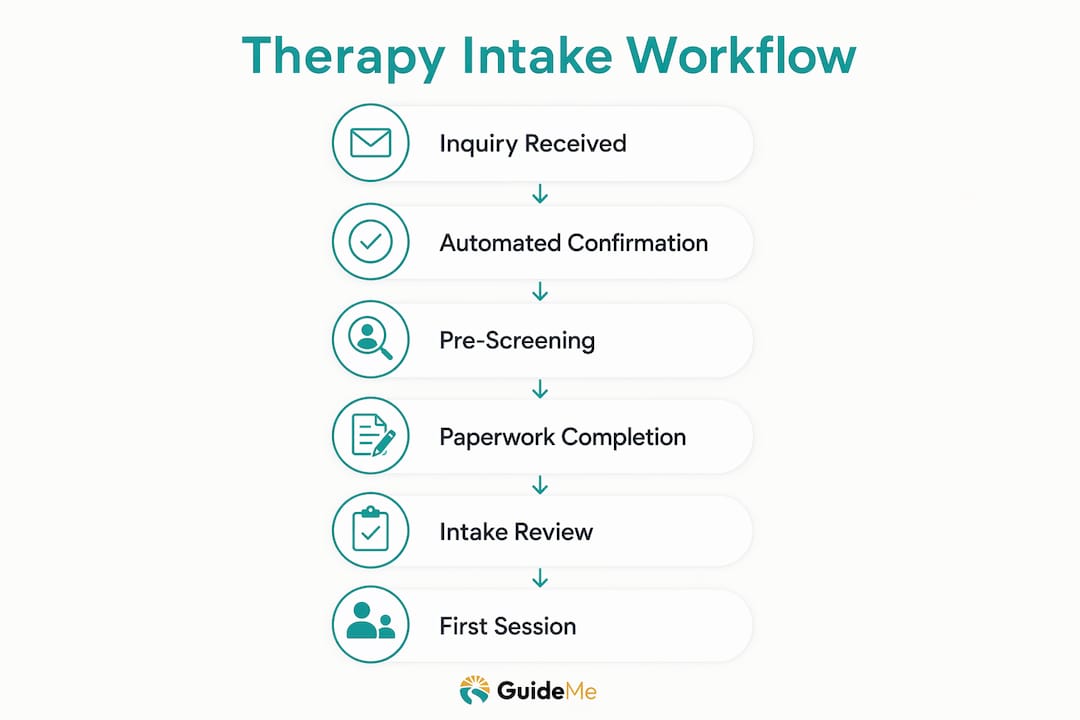 Therapy Intake Workflow

Inquiry Received

Automated Confirmation

Pre-Screening

Paperwork Completion

Intake Review

First Session

GuideMe