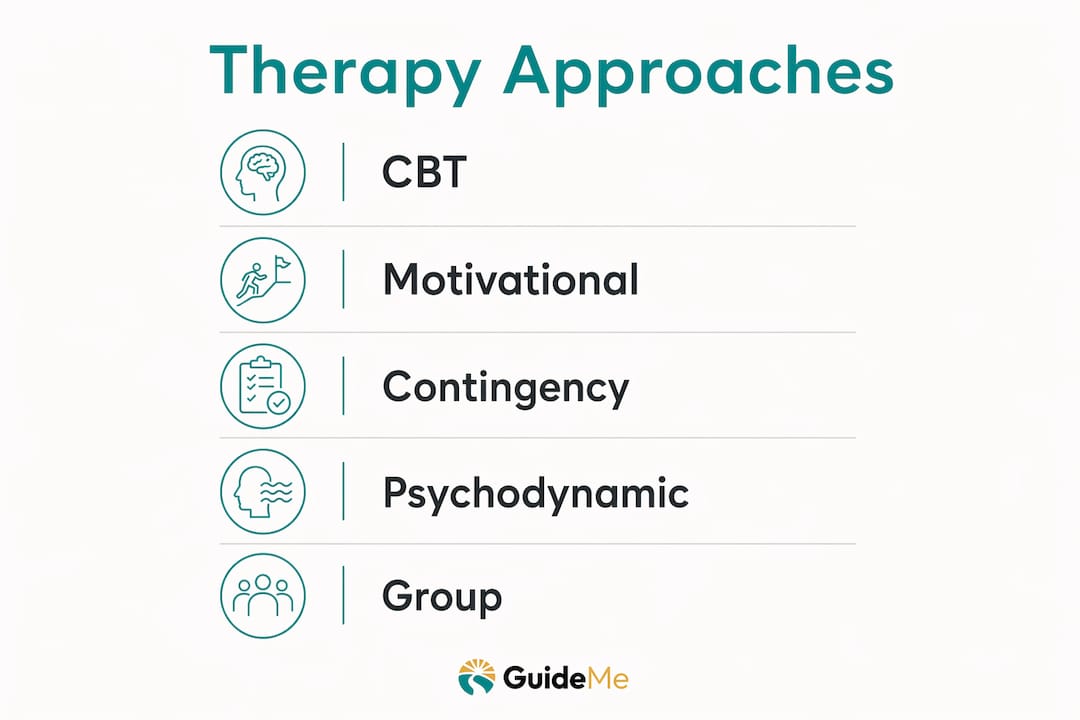 Therapy Approaches

CBT

Motivational

Contingency

Psychodynamic

Group

GuideMe