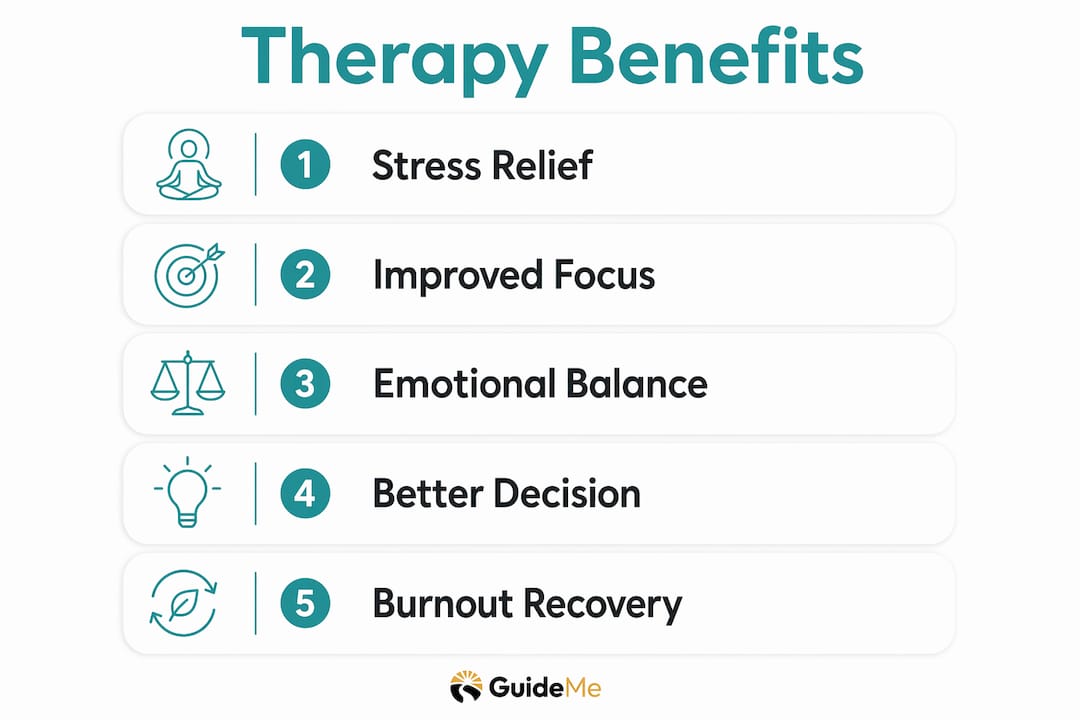 Therapy Benefits

1 Stress Relief

2 Improved Focus

3 Emotional Balance

4 Better Decision

5 Burnout Recovery

GuideMe