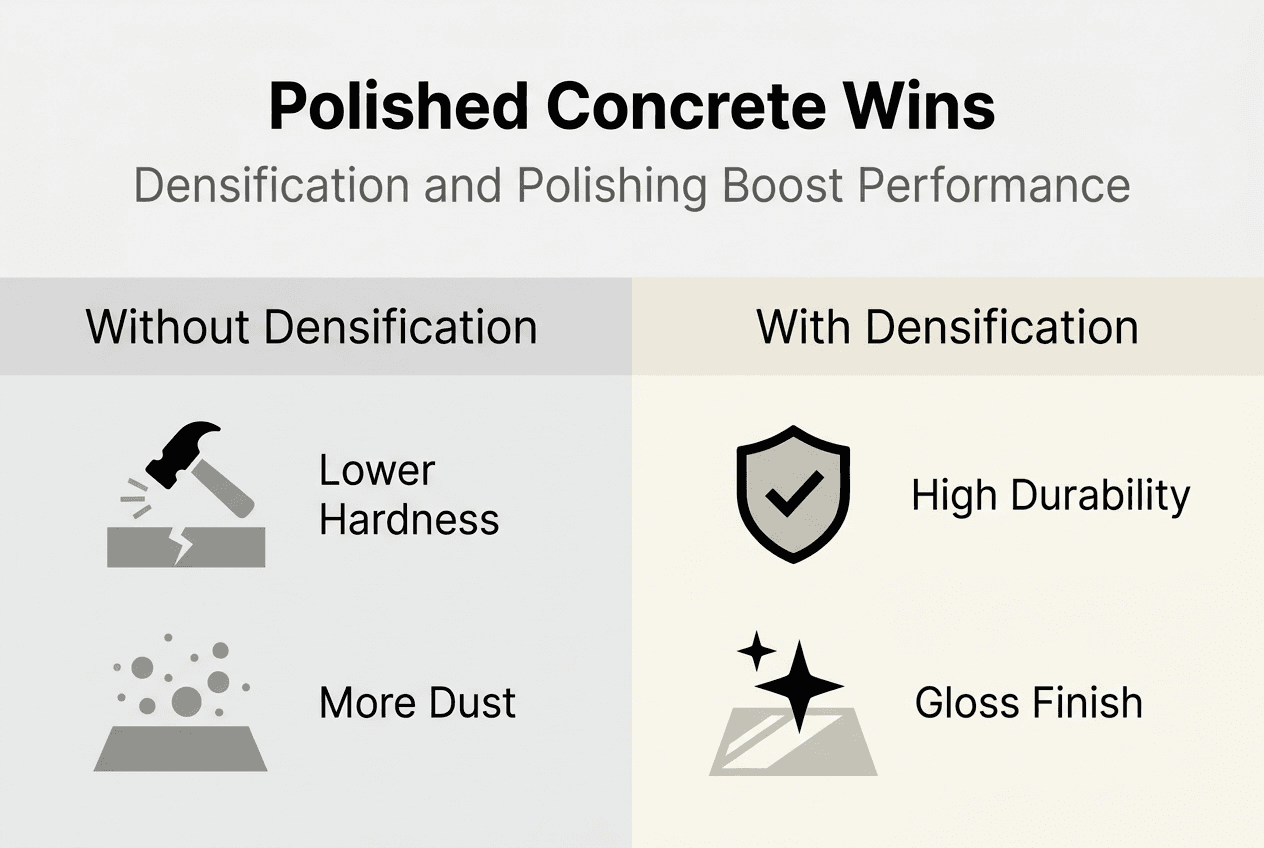 Polished Concrete Wins

Densification and Polishing Boost Performance

Without Densification

Lower Hardness

More Dust

With Densification

High Durability

Gloss Finish