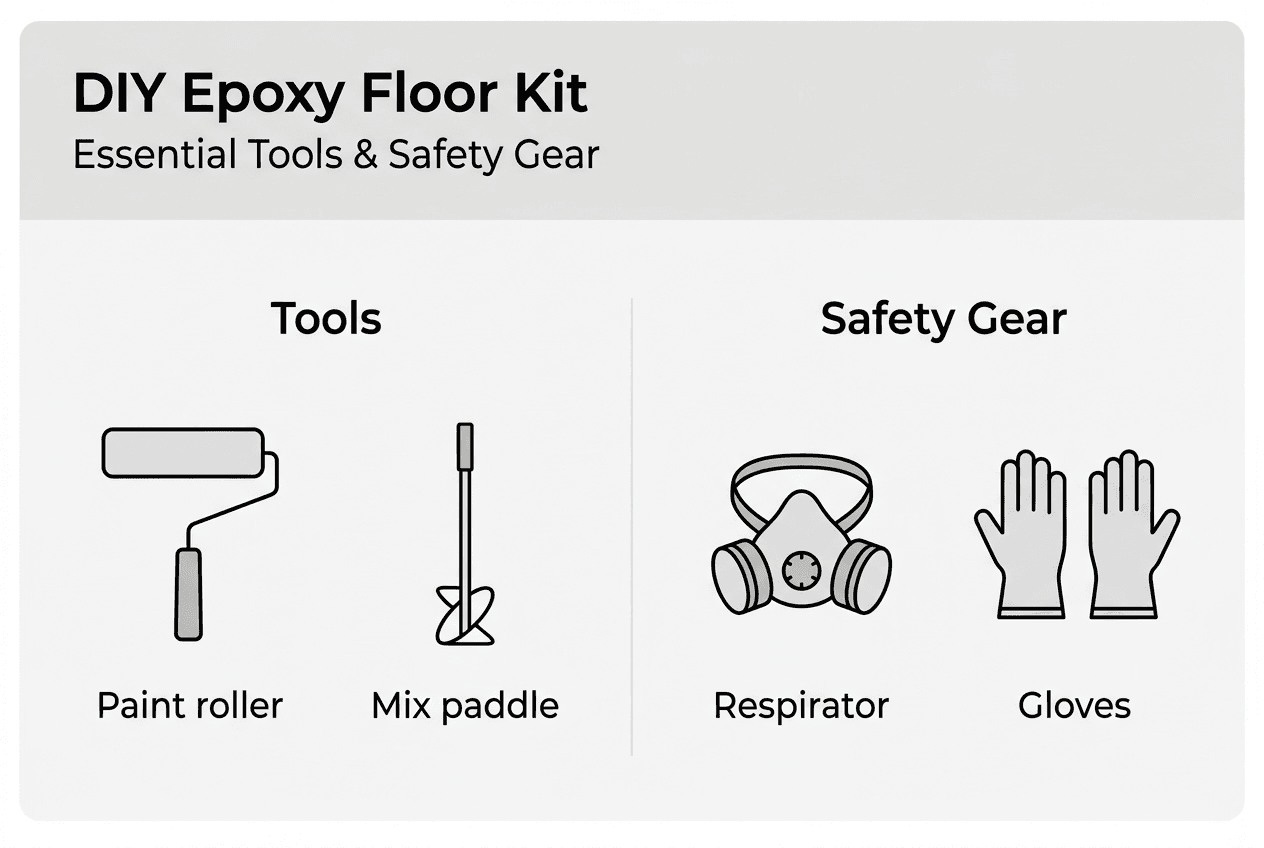 DIY Epoxy Floor Kit
Essential Tools & Safety Gear

Tools

Paint roller

Mix paddle

Safety Gear

Respirator

Gloves