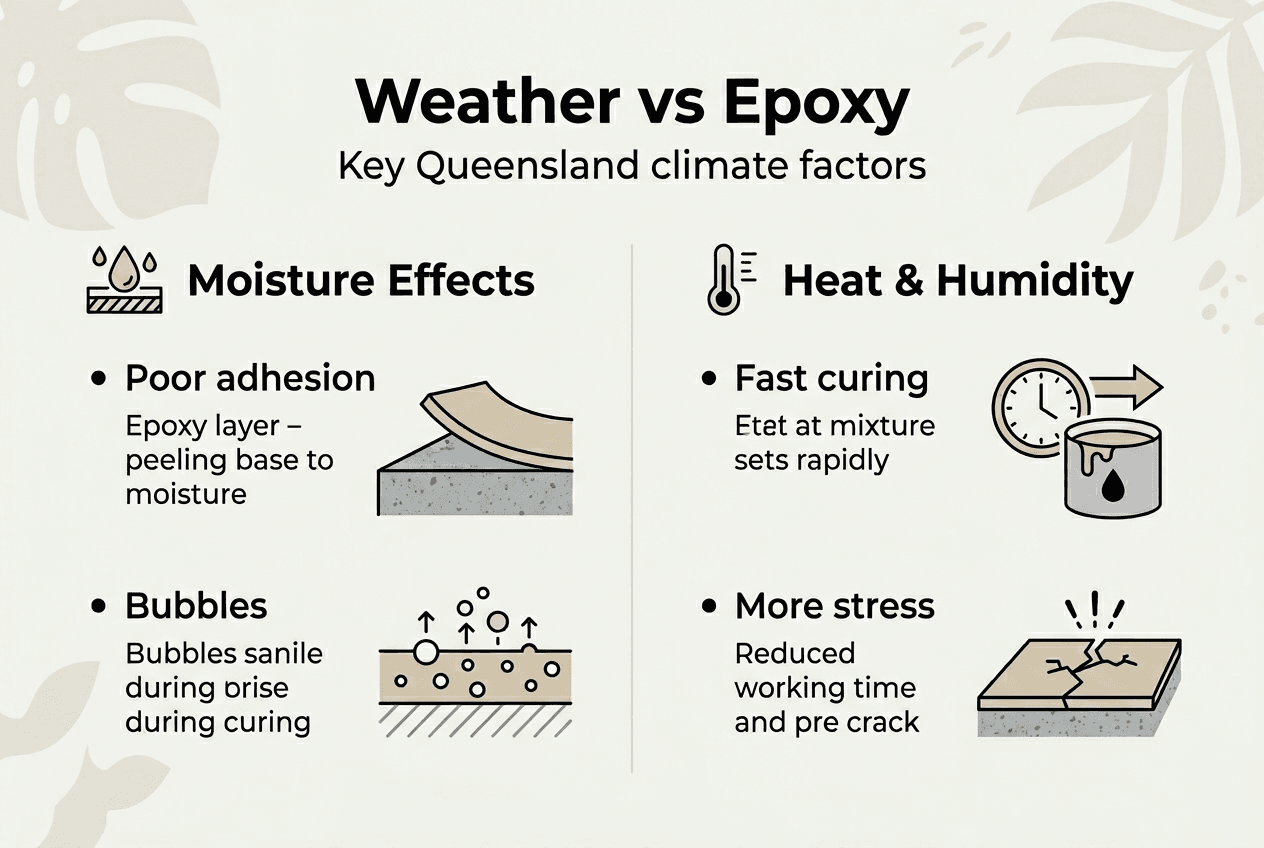 Weather vs Epoxy

Key Queensland climate factors

Moisture Effects

• Poor adhesion

Epoxy layer – peeling base to moisture

• Bubbles

Bubbles sanile during orise during curing

Heat & Humidity

• Fast curing

Etet at mixture sets rapidly

• More stress

Reduced working time and pre crack