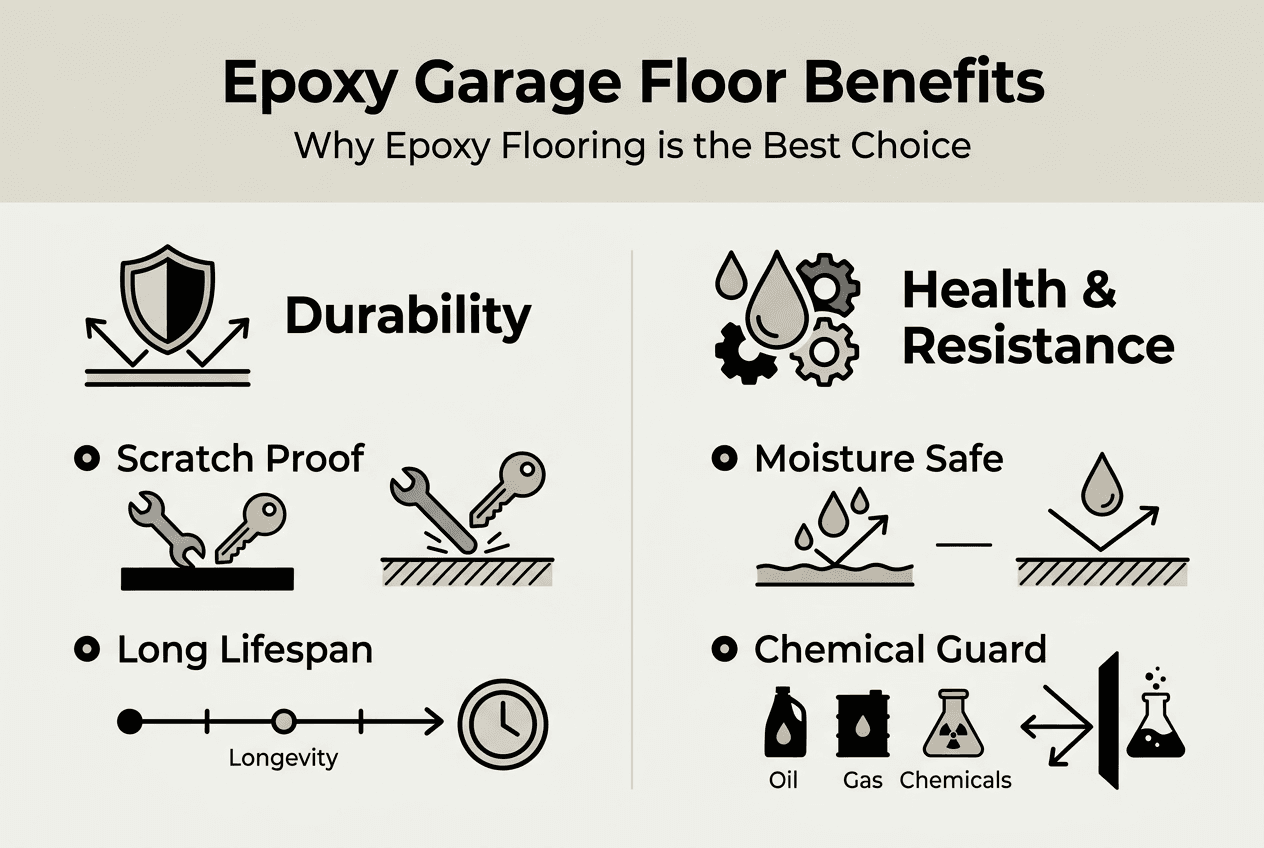 Epoxy Garage Floor Benefits
Why Epoxy Flooring is the Best Choice

Durability

Scratch Proof

Long Lifespan

Longevity

Health & Resistance

Moisture Safe

Chemical Guard

Oil Gas Chemicals