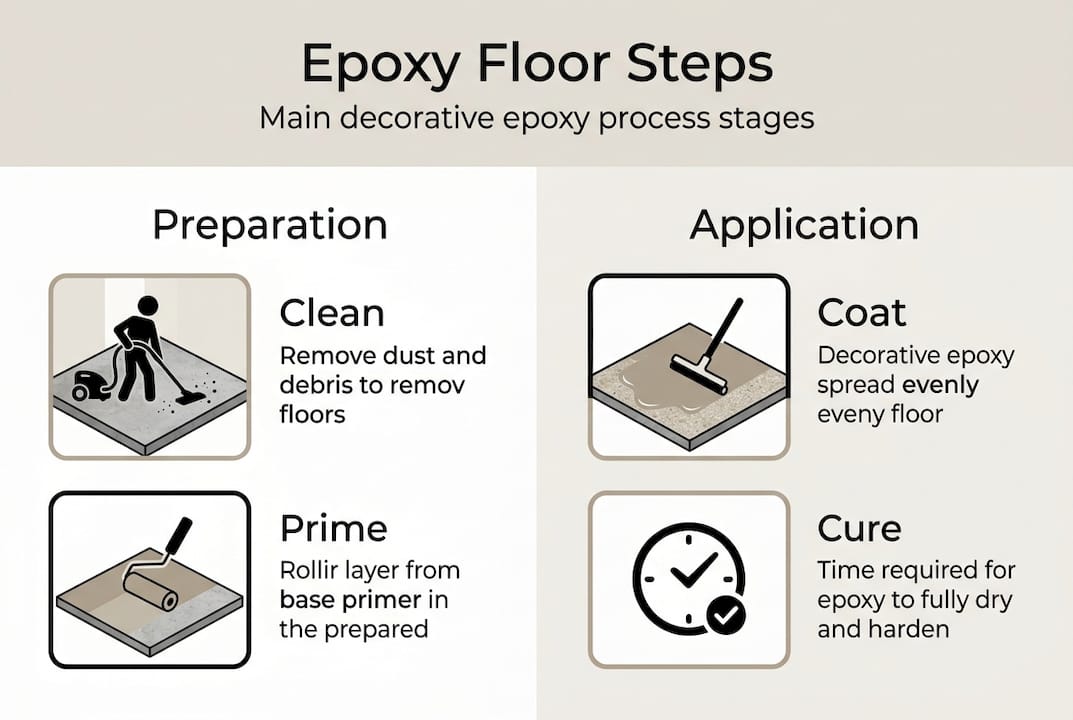 Epoxy Floor Steps
Main decorative epoxy process stages

Preparation

Clean
Remove dust and debris to remov floors

Prime
Rollir layer from base primer in the prepared

Application

Coat
Decorative epoxy spread evenly eveny floor

Cure
Time required for epoxy to fully dry and harden