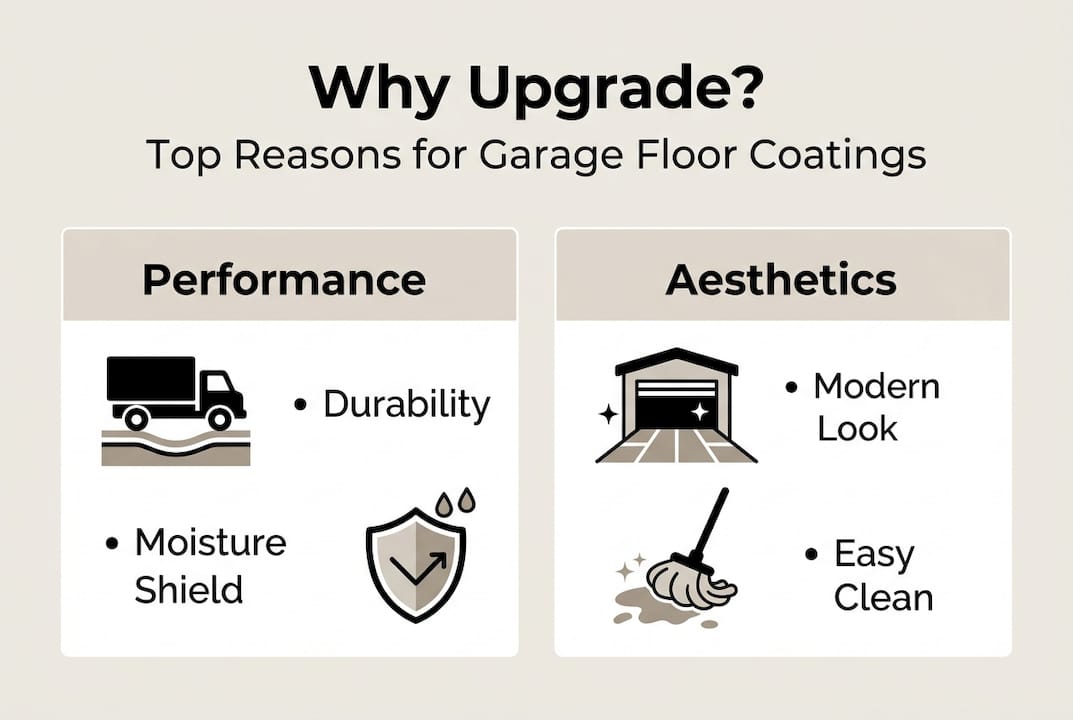 Why Upgrade?
Top Reasons for Garage Floor Coatings

Performance

• Durability

• Moisture Shield

Aesthetics

• Modern Look

• Easy Clean