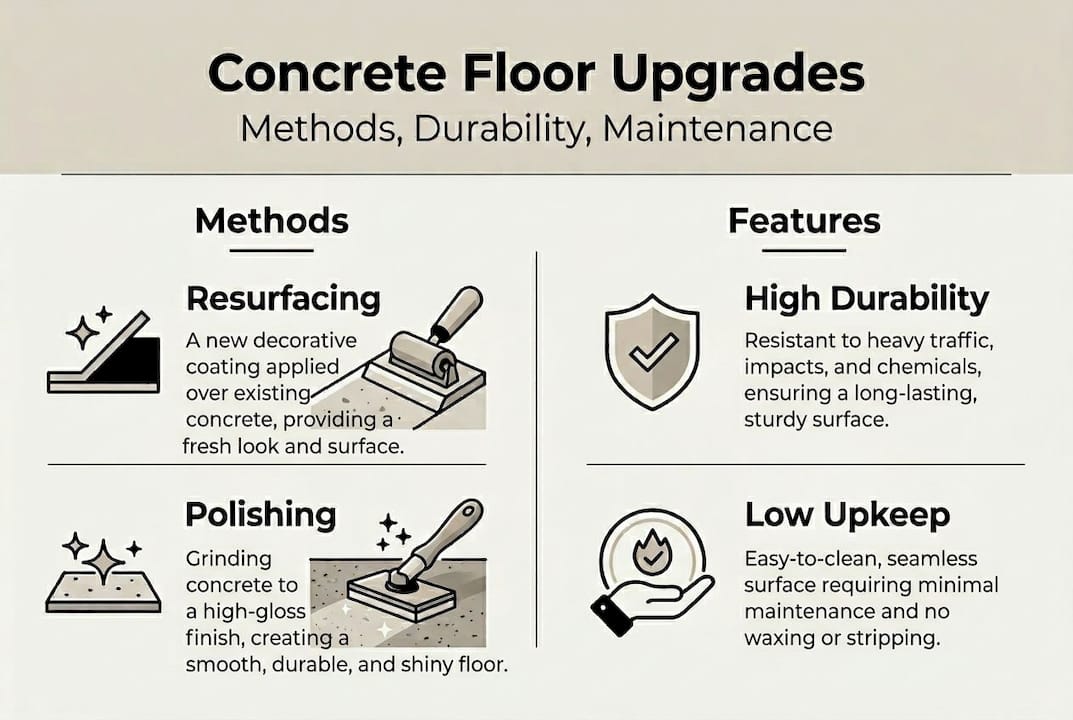 Concrete Floor Upgrades
Methods, Durability, Maintenance

Methods

Resurfacing
A new decorative coating applied over existing concrete, providing a fresh look and surface.

Polishing
Grinding concrete to a high-gloss finish, creating a smooth, durable, and shiny floor.

Features

High Durability
Resistant to heavy traffic, impacts, and chemicals, ensuring a long-lasting, sturdy surface.

Low Upkeep
Easy-to-clean, seamless surface requiring minimal maintenance and no waxing or stripping.