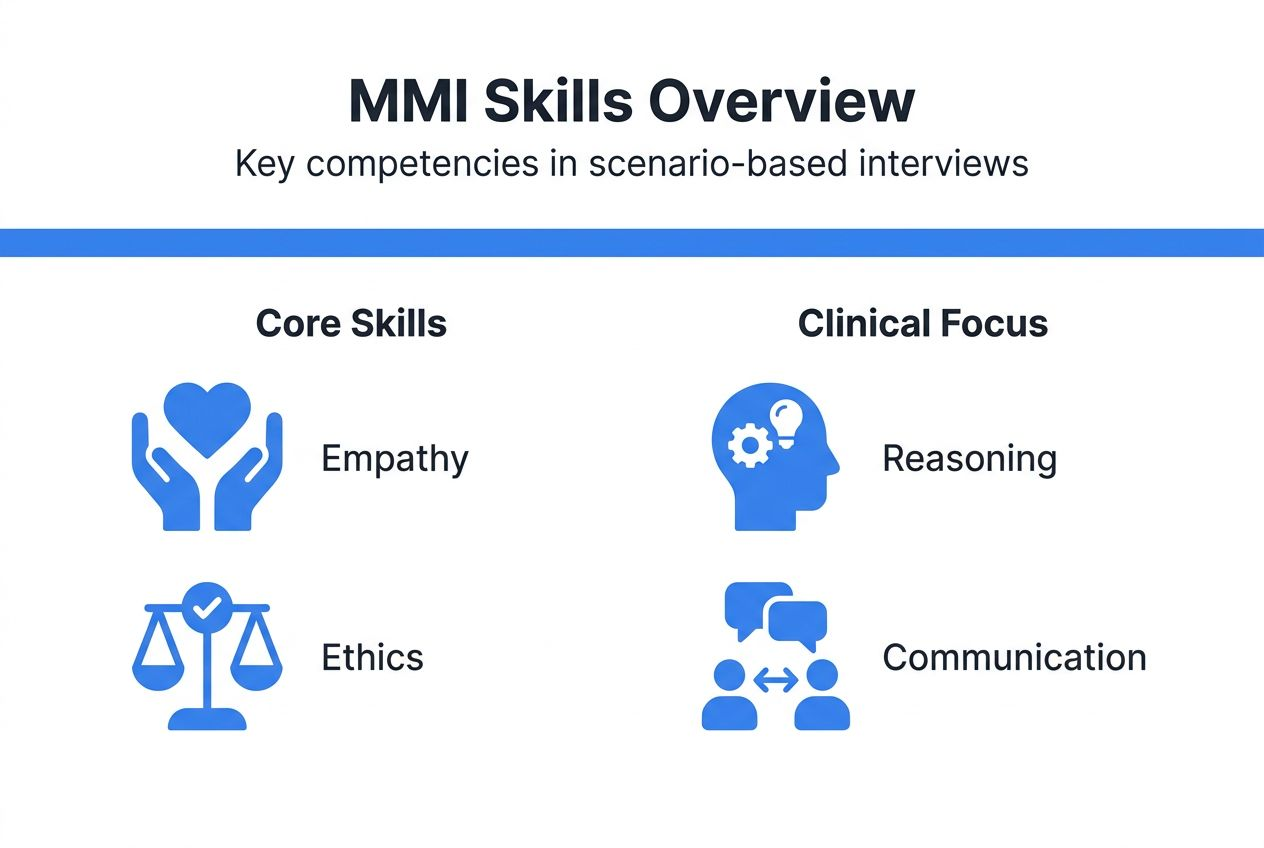 MMI Skills Overview
Key competencies in scenario-based interviews

Core Skills

Empathy

Ethics

Clinical Focus

Reasoning

Communication