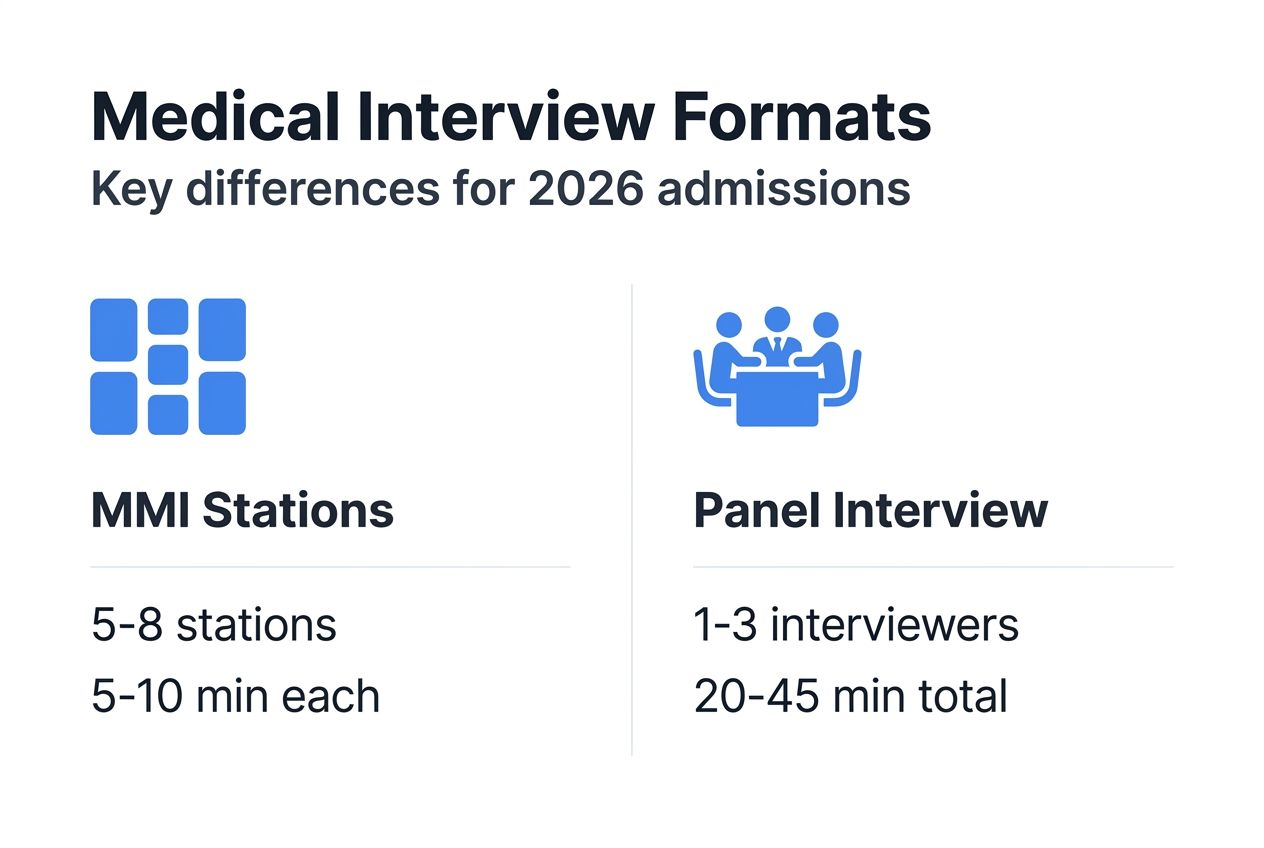 Medical Interview Formats
Key differences for 2026 admissions

MMI Stations

5-8 stations
5-10 min each

Panel Interview

1-3 interviewers
20-45 min total