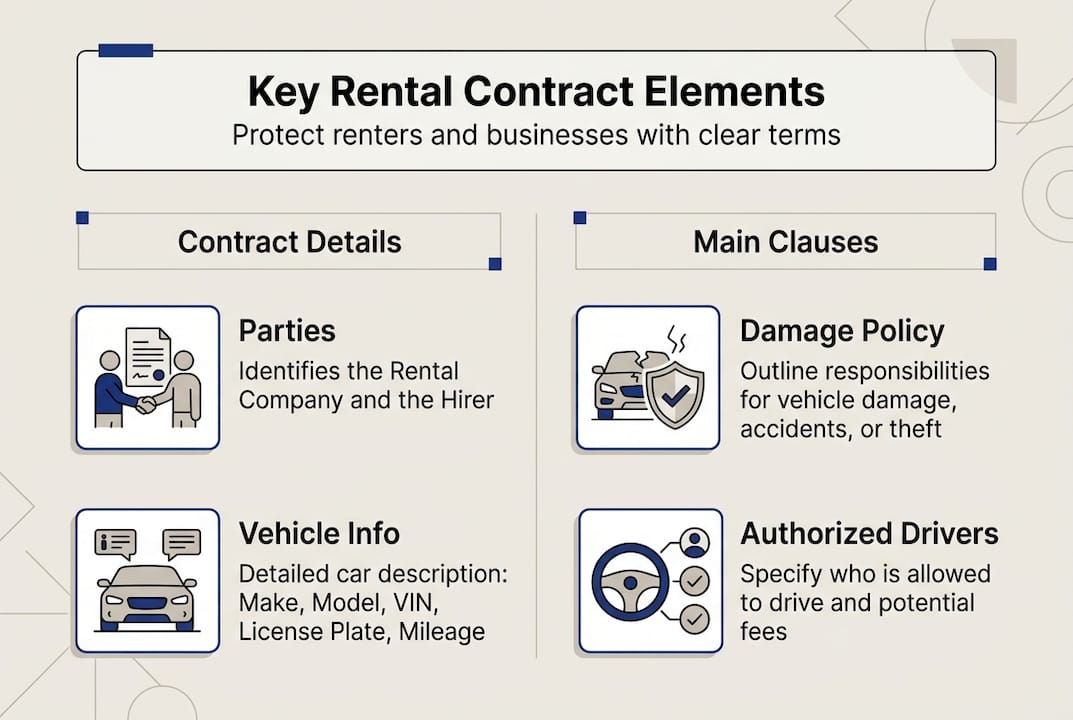 Key Rental Contract Elements
Protect renters and businesses with clear terms

Contract Details

Parties
Identifies the Rental Company and the Hirer

Vehicle Info
Detailed car description: Make, Model, VIN, License Plate, Mileage

Main Clauses

Damage Policy
Outline responsibilities for vehicle damage, accidents, or theft

Authorized Drivers
Specify who is allowed to drive and potential fees