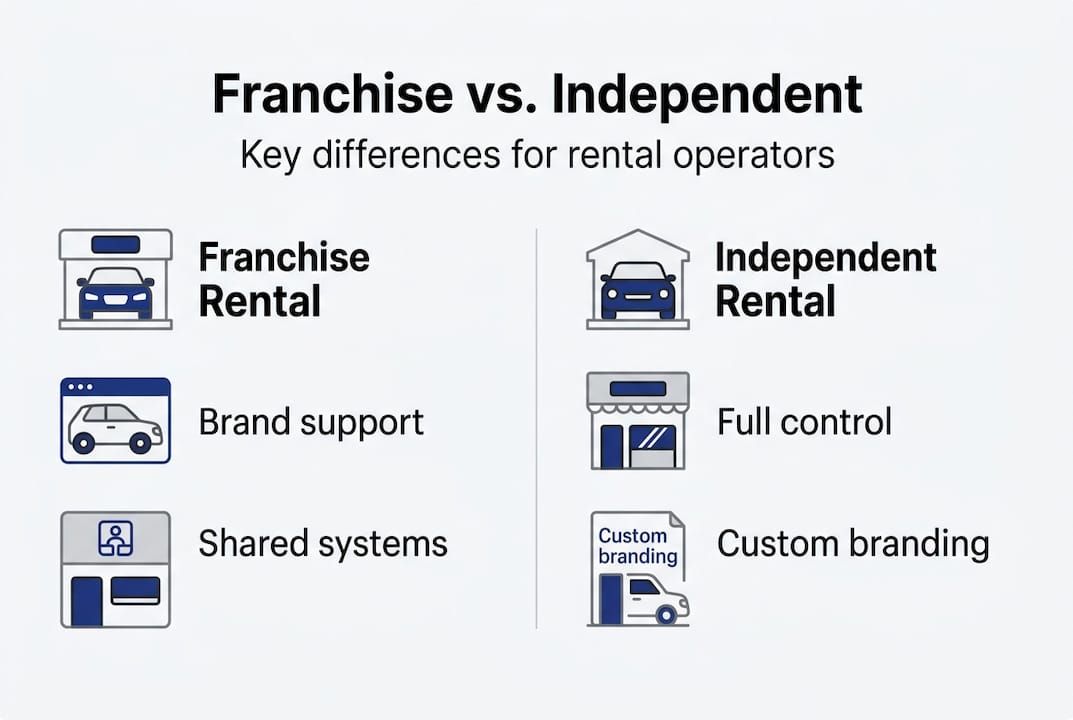 Franchise vs. Independent

Key differences for rental operators

Franchise Rental

Brand support

Shared systems

Independent Rental

Full control

Custom branding

Custom branding