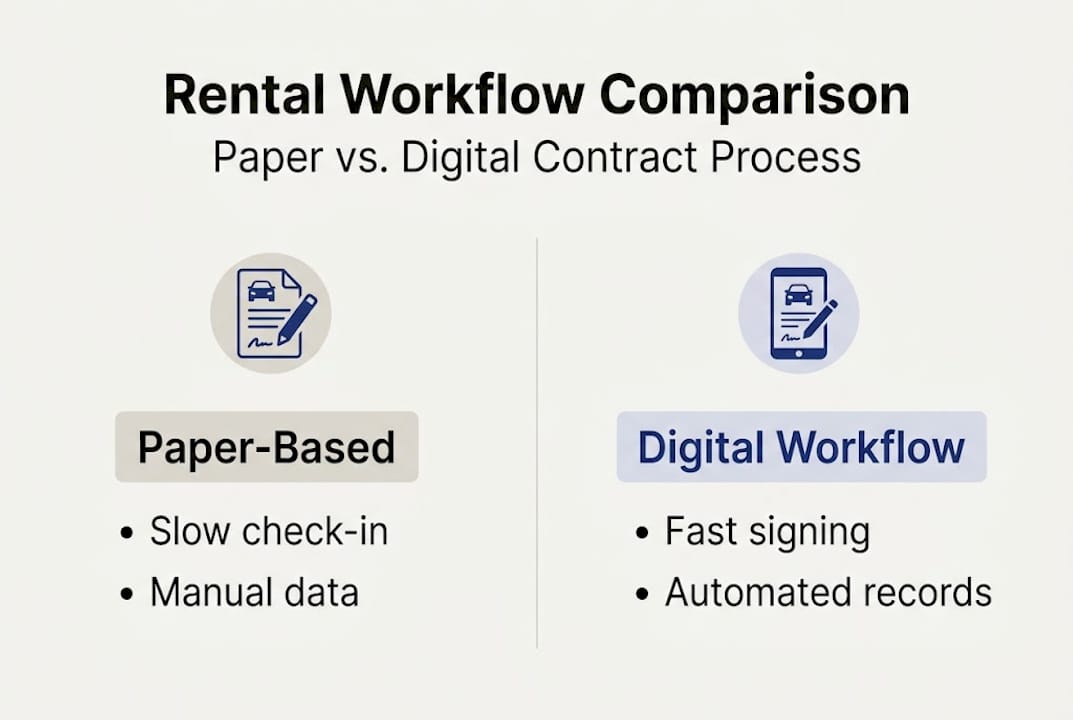 Rental Workflow Comparison
Paper vs. Digital Contract Process

Paper-Based
• Slow check-in
• Manual data

Digital Workflow
• Fast signing
• Automated records