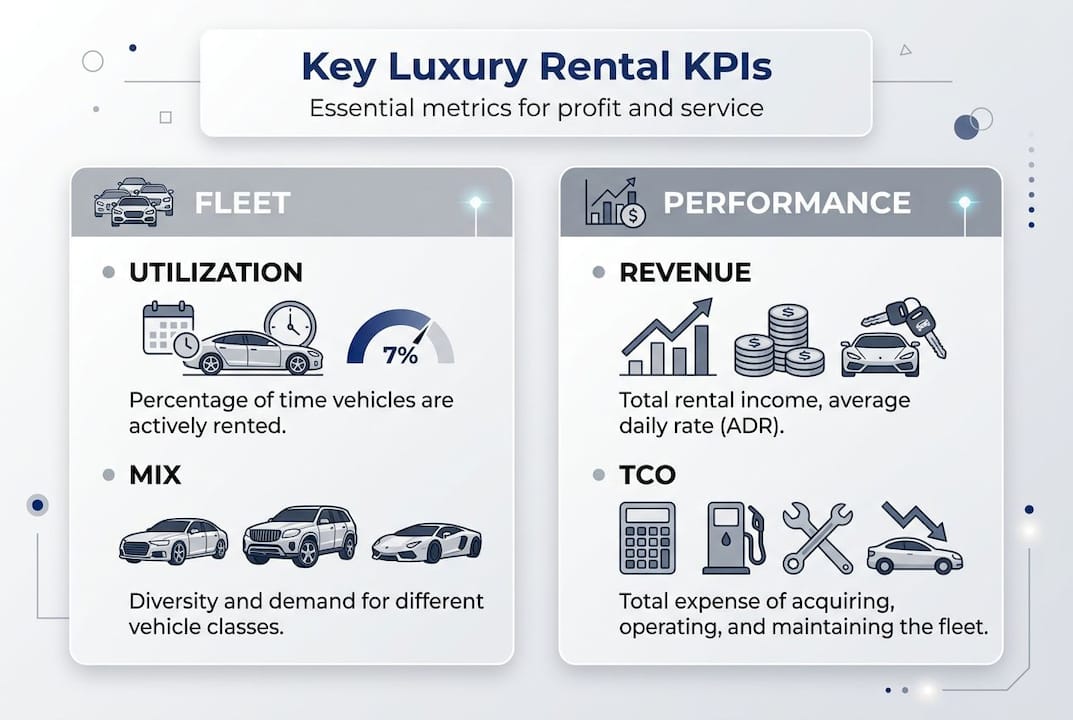 Key Luxury Rental KPIs
Essential metrics for profit and service

FLEET

UTILIZATION

7%

Percentage of time vehicles are actively rented.

MIX

Diversity and demand for different vehicle classes.

PERFORMANCE

REVENUE

Total rental income, average daily rate (ADR).

TCO

Total expense of acquiring, operating, and maintaining the fleet.