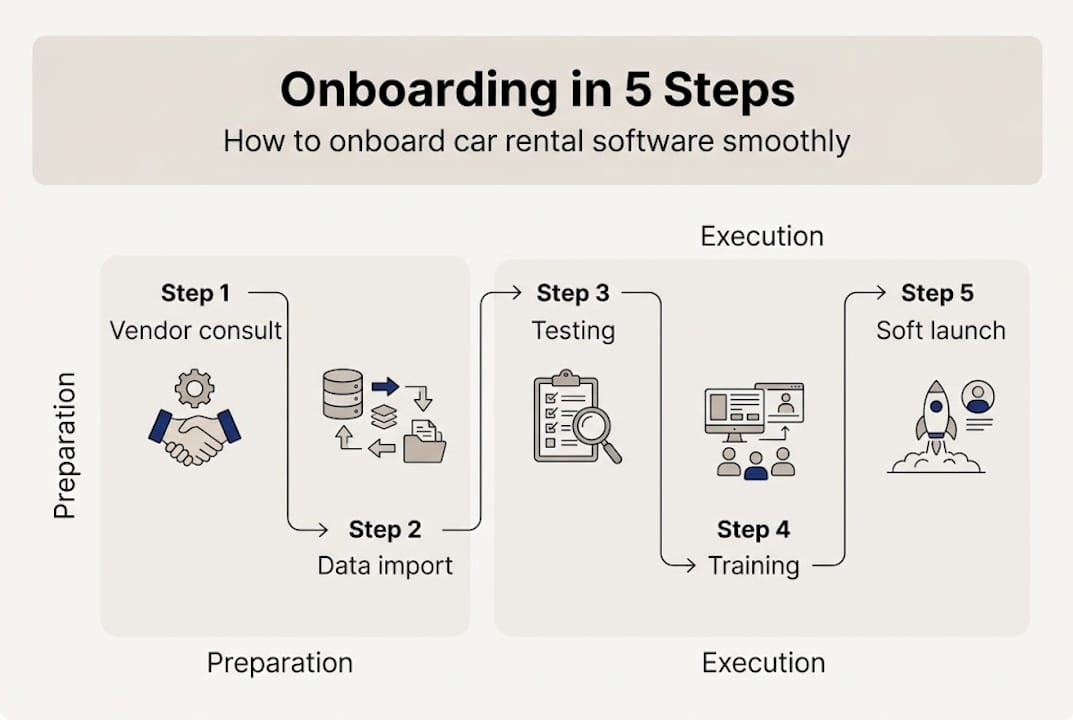 Onboarding in 5 Steps
How to onboard car rental software smoothly

Execution

Preparation

Step 1
Vendor consult

Step 2
Data import

Step 3
Testing

Step 4
Training

Step 5
Soft launch

Preparation

Execution