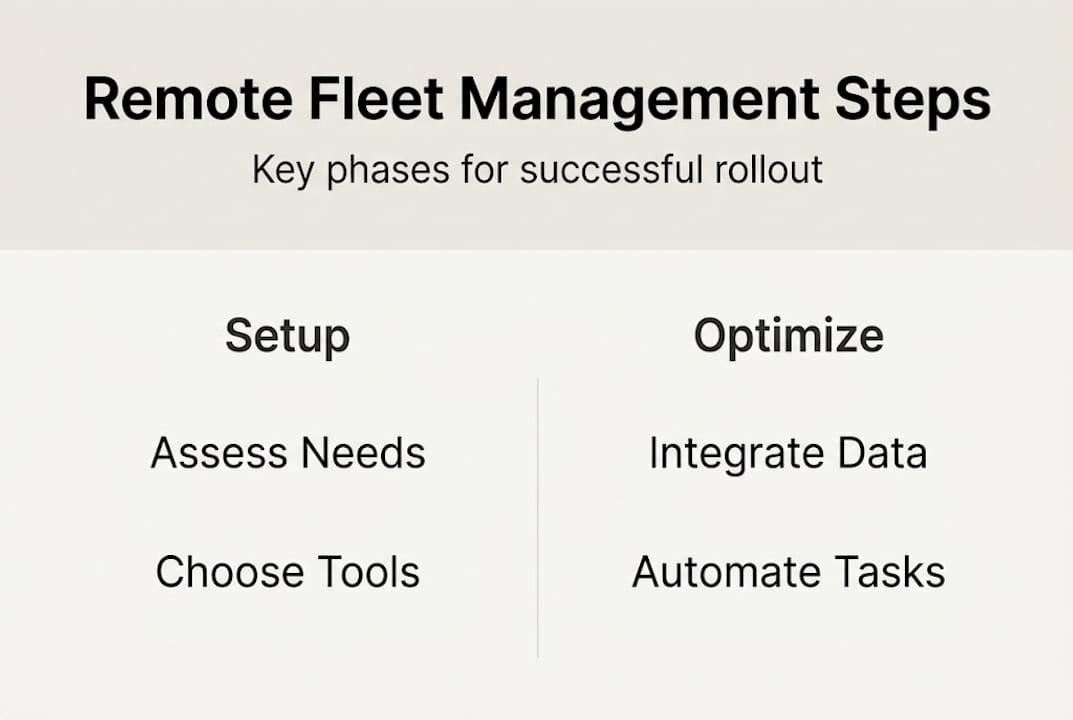 Remote Fleet Management Steps

Key phases for successful rollout

Setup

Assess Needs

Choose Tools

Optimize

Integrate Data

Automate Tasks