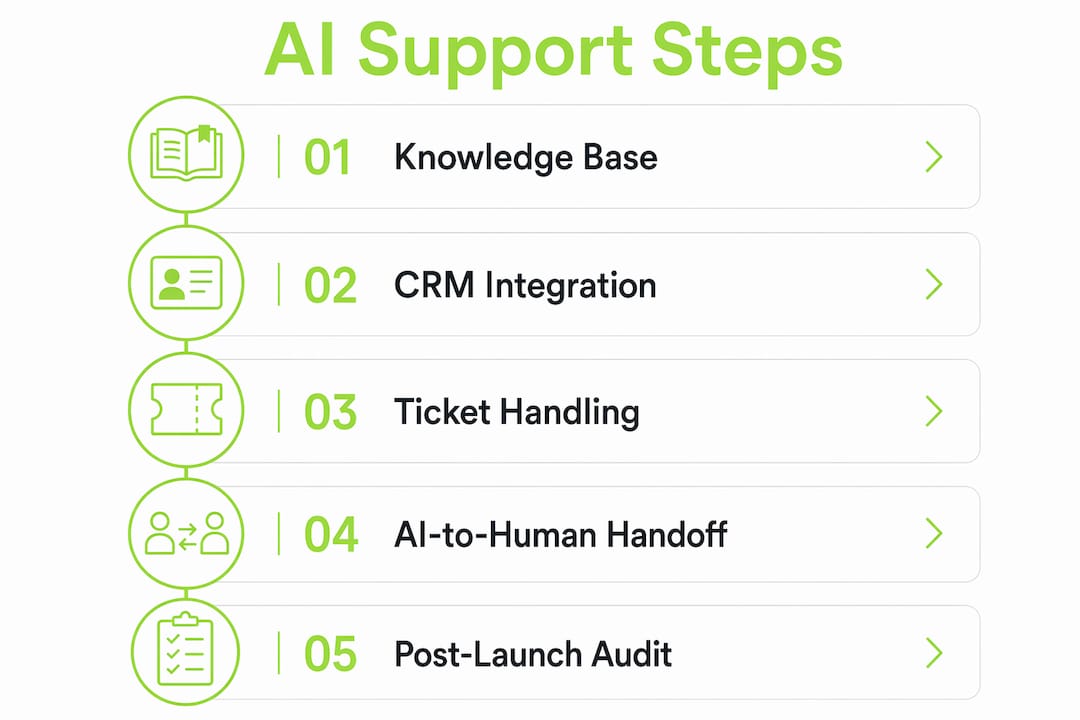 AI Support Steps

01 Knowledge Base

02 CRM Integration

03 Ticket Handling

04 AI-to-Human Handoff

05 Post-Launch Audit