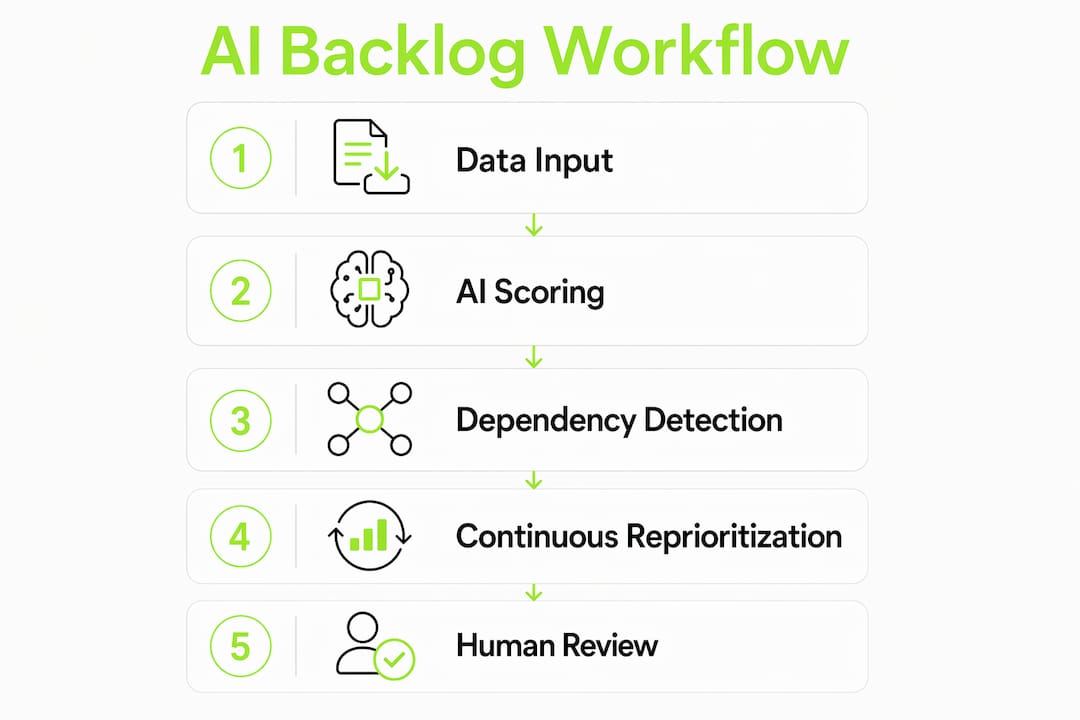 AI Backlog Workflow

1 Data Input

2 AI Scoring

3 Dependency Detection

4 Continuous Reprioritization

5 Human Review