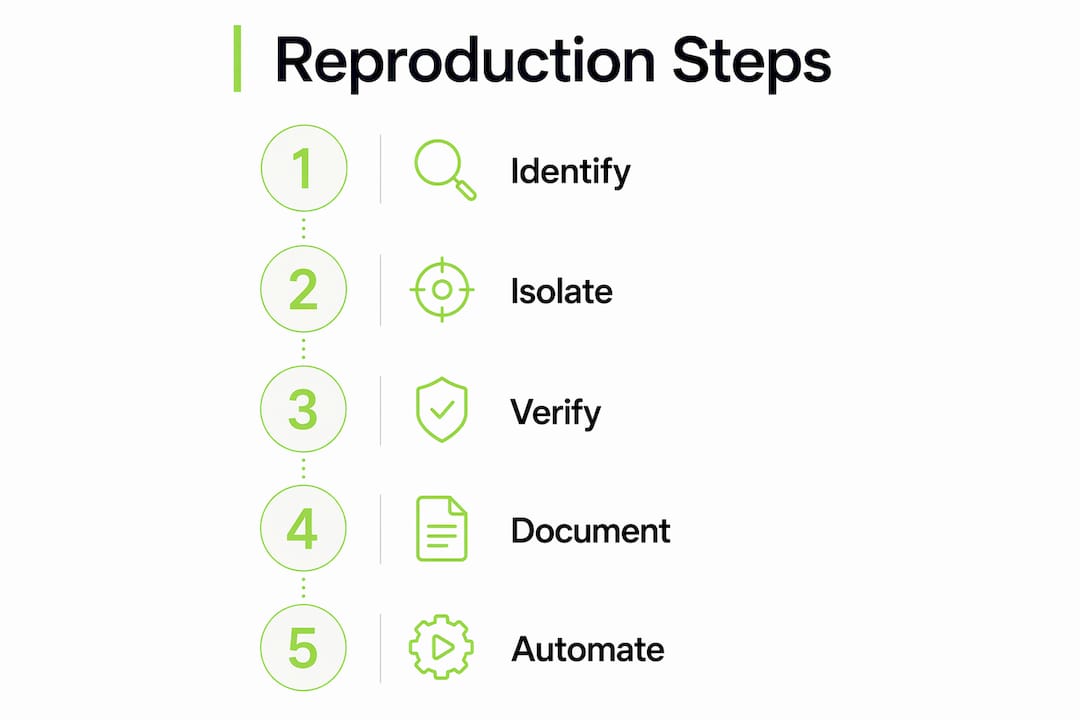 Reproduction Steps

1 Identify

2 Isolate

3 Verify

4 Document

5 Automate