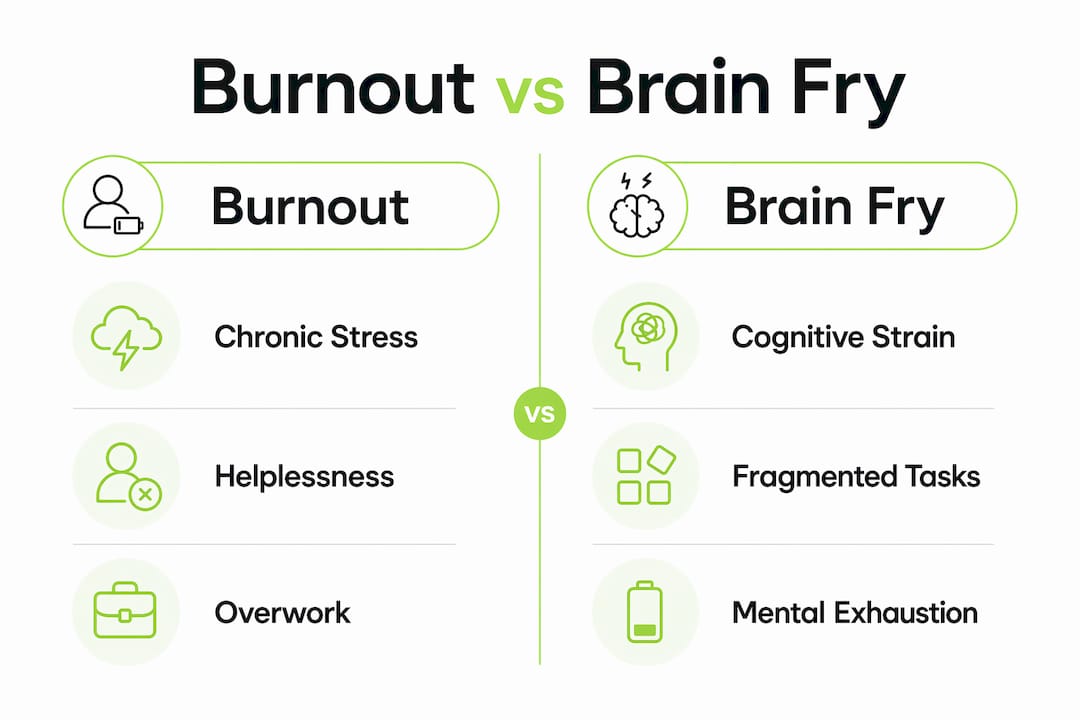 Burnout vs Brain Fry

Burnout

Chronic Stress

Helplessness

Overwork

vs

Brain Fry

Cognitive Strain

Fragmented Tasks

Mental Exhaustion