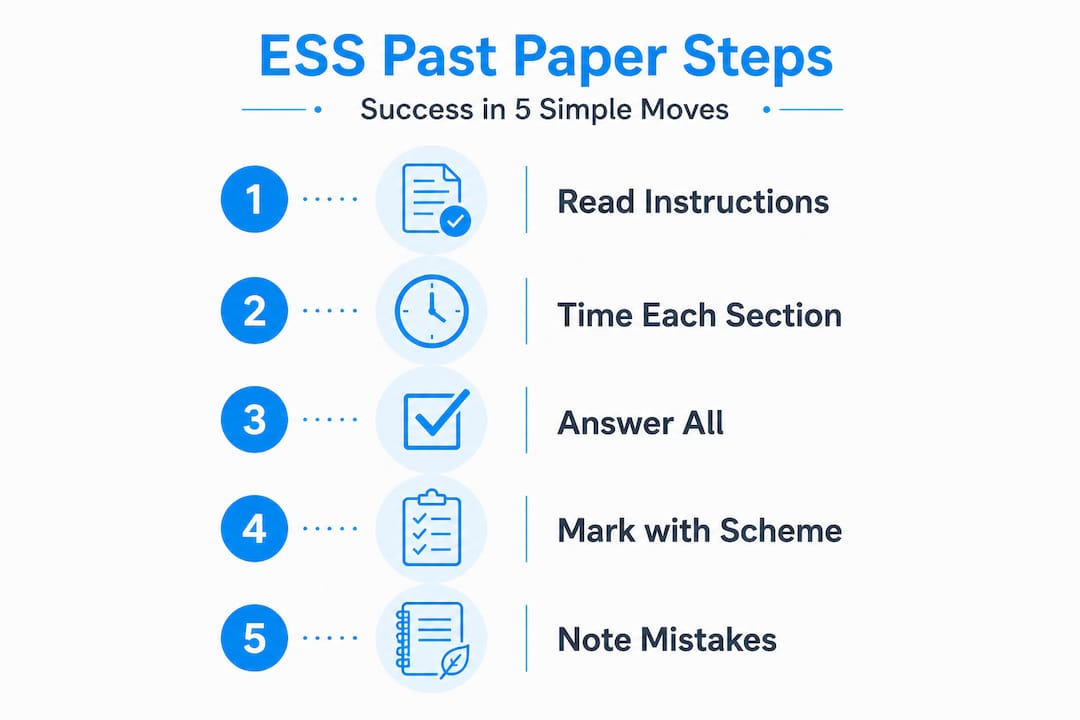 ESS Past Paper Steps

Success in 5 Simple Moves

1 Read Instructions

2 Time Each Section

3 Answer All

4 Mark with Scheme

5 Note Mistakes