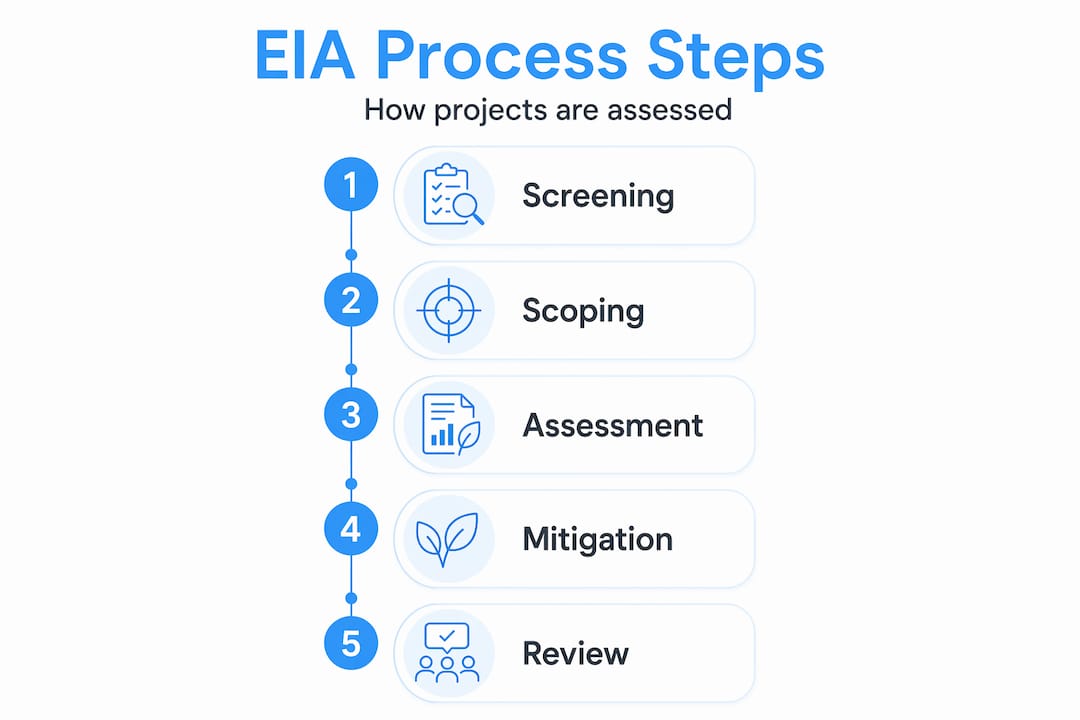 EIA Process Steps

How projects are assessed

1 Screening

2 Scoping

3 Assessment

4 Mitigation

5 Review