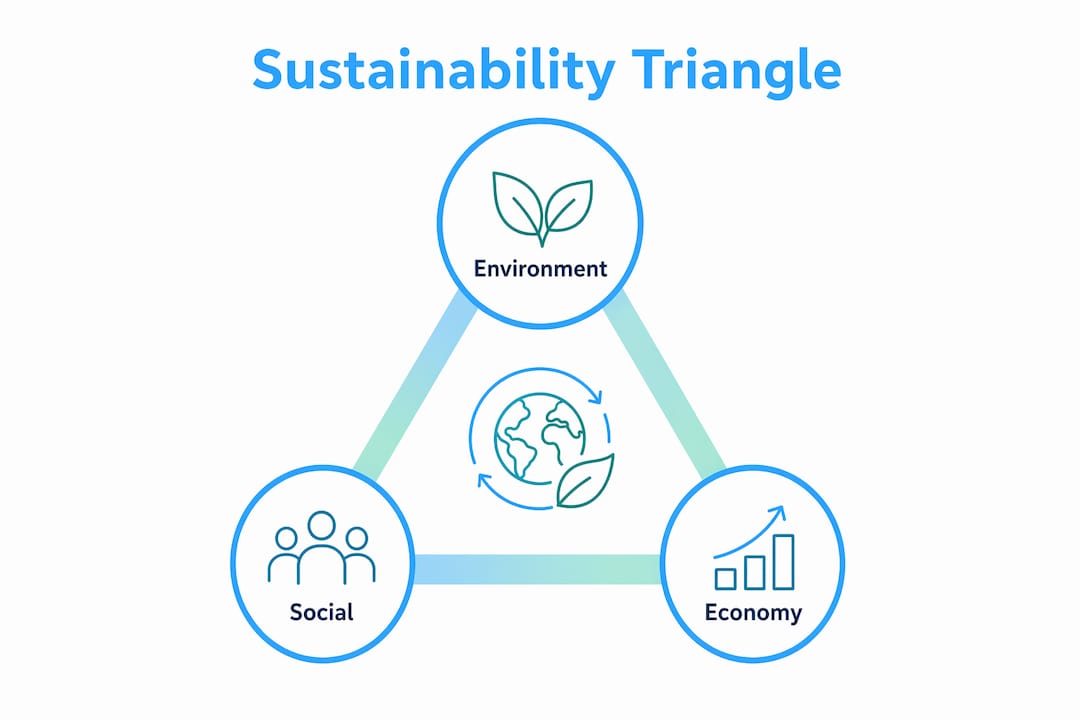 Sustainability Triangle

Environment

Social

Economy