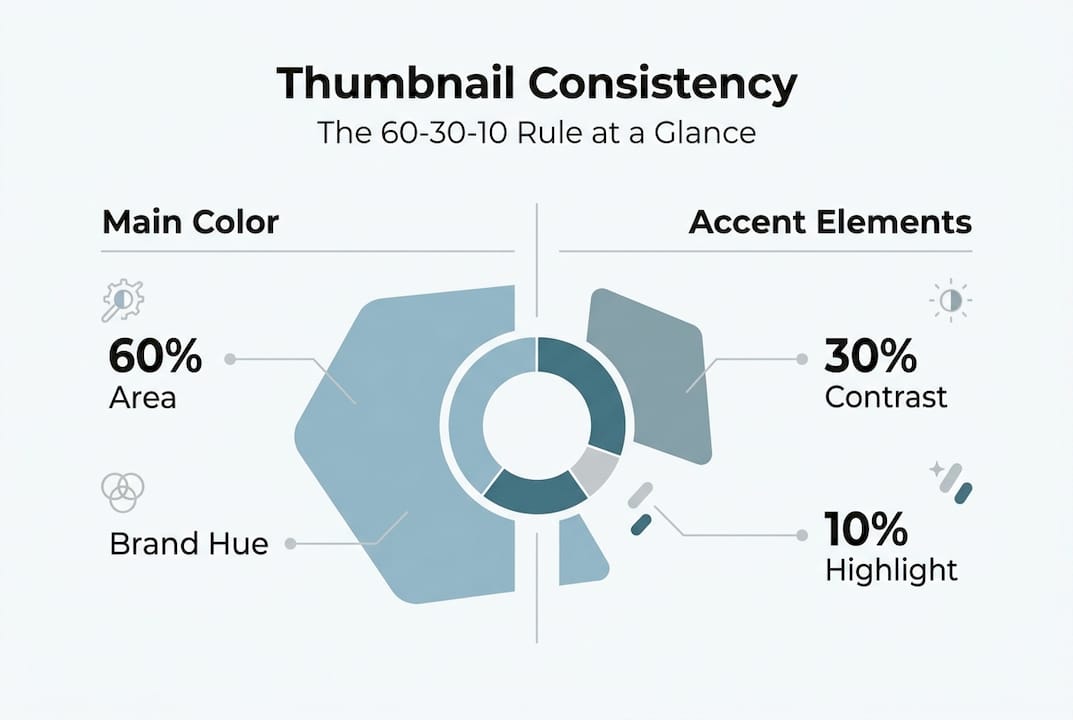 Thumbnail Consistency
The 60-30-10 Rule at a Glance

Main Color

60%
Area

Brand Hue

Accent Elements

30%
Contrast

10%
Highlight