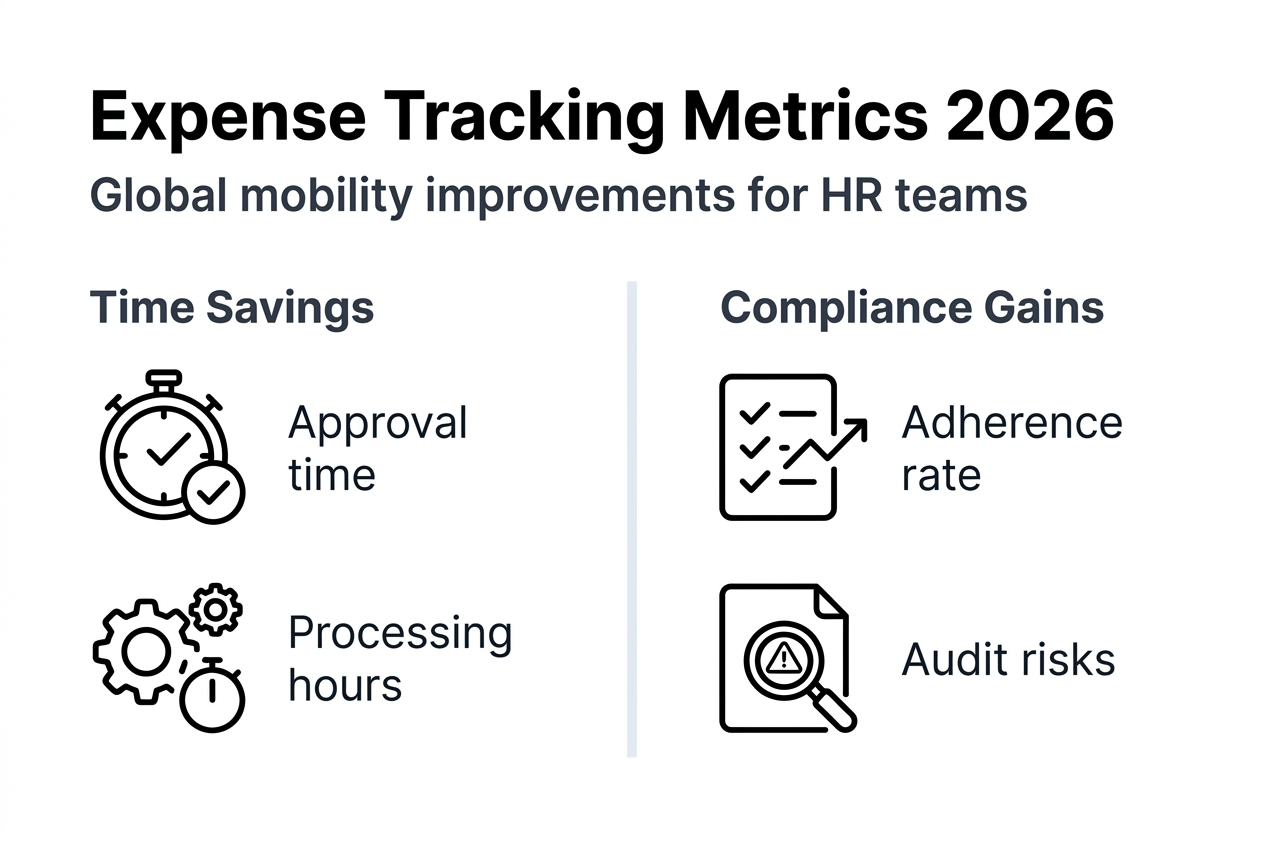 Expense Tracking Metrics 2026

Global mobility improvements for HR teams

Time Savings

Approval time

Processing hours

Compliance Gains

Adherence rate

Audit risks