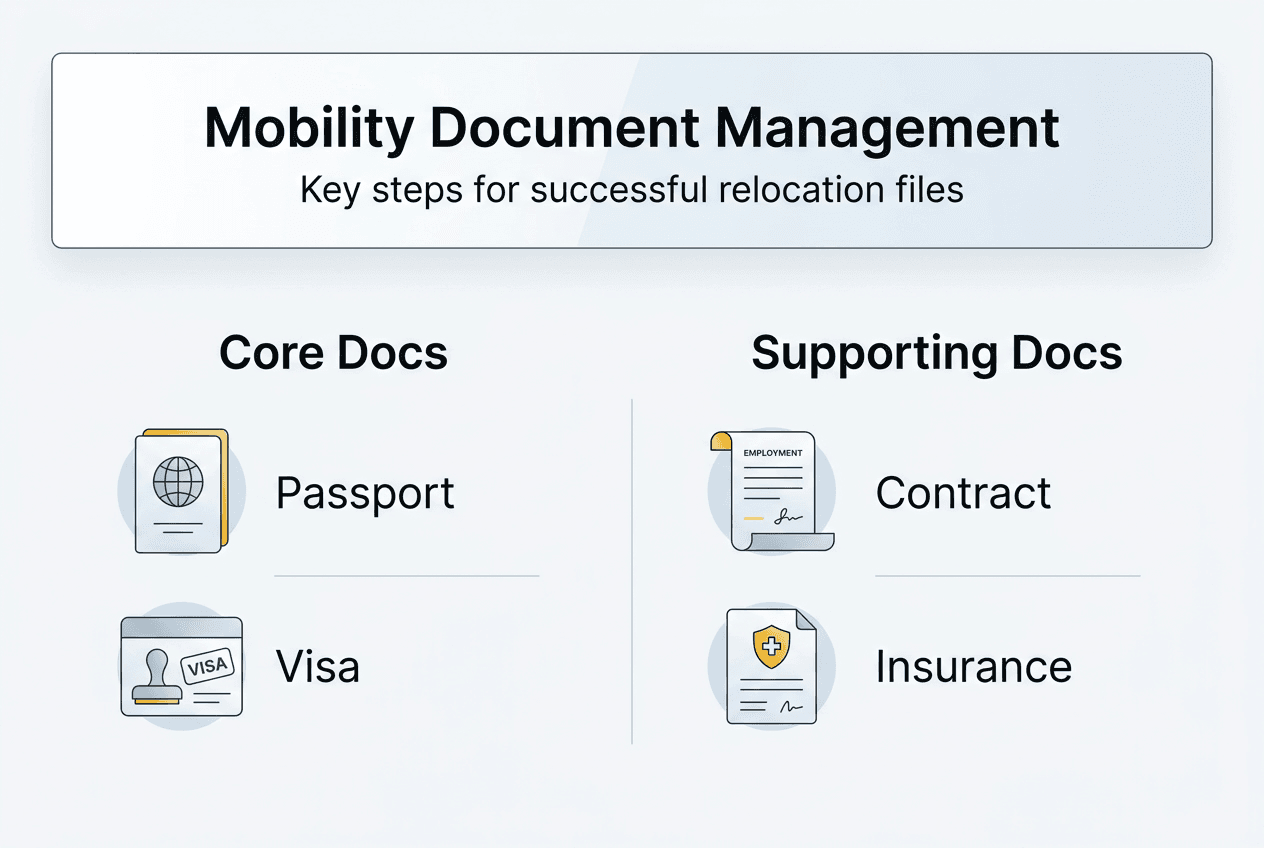 Mobility Document Management

Key steps for successful relocation files

Core Docs

Passport

VISA

Visa

Supporting Docs

EMPLOYMENT

Contract

Insurance