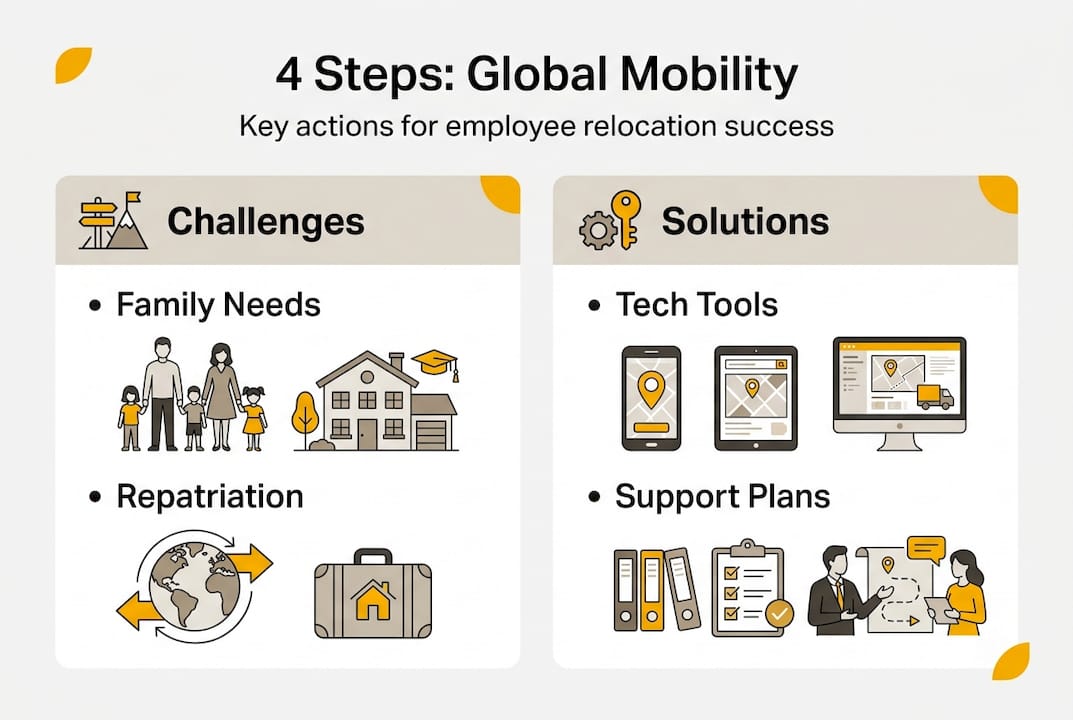 4 Steps: Global Mobility

Key actions for employee relocation success

Challenges

• Family Needs

• Repatriation

Solutions

• Tech Tools

• Support Plans