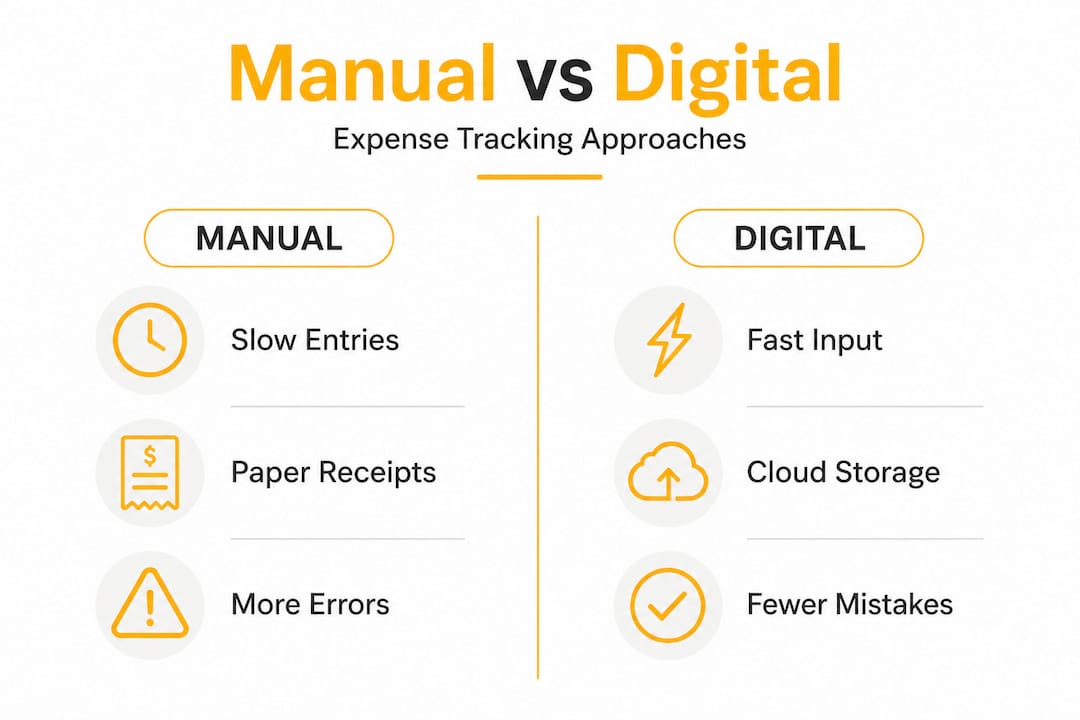 Manual vs Digital

Expense Tracking Approaches

MANUAL

Slow Entries

$

Paper Receipts

More Errors

DIGITAL

Fast Input

Cloud Storage

Fewer Mistakes