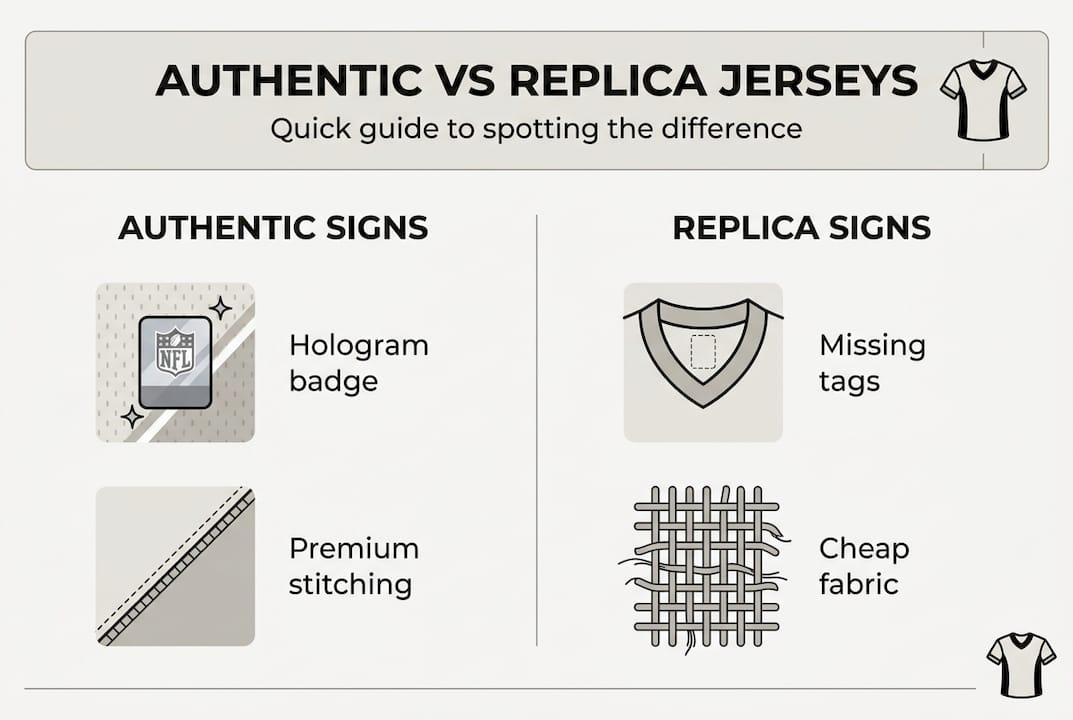 AUTHENTIC VS REPLICA JERSEYS

Quick guide to spotting the difference

AUTHENTIC SIGNS

NFL

Hologram badge

Premium stitching

REPLICA SIGNS

Missing tags

Cheap fabric