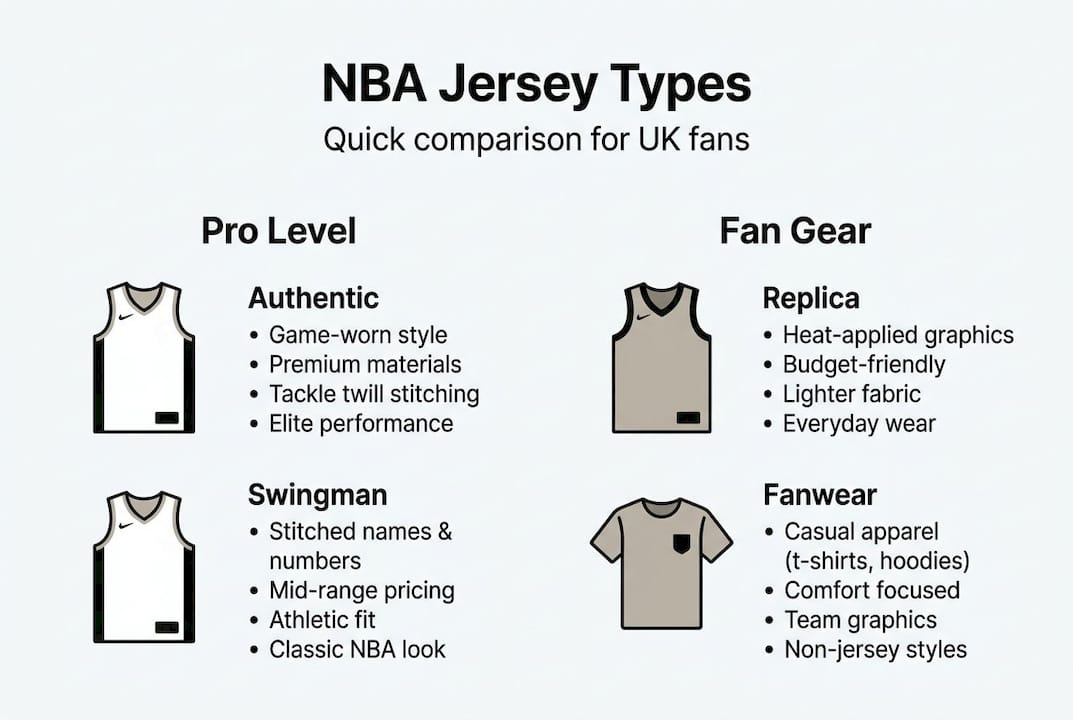 NBA Jersey Types
Quick comparison for UK fans

Pro Level

Authentic
• Game-worn style
• Premium materials
• Tackle twill stitching
• Elite performance

Swingman
• Stitched names & numbers
• Mid-range pricing
• Athletic fit
• Classic NBA look

Fan Gear

Replica
• Heat-applied graphics
• Budget-friendly
• Lighter fabric
• Everyday wear

Fanwear
• Casual apparel (t-shirts, hoodies)
• Comfort focused
• Team graphics
• Non-jersey styles