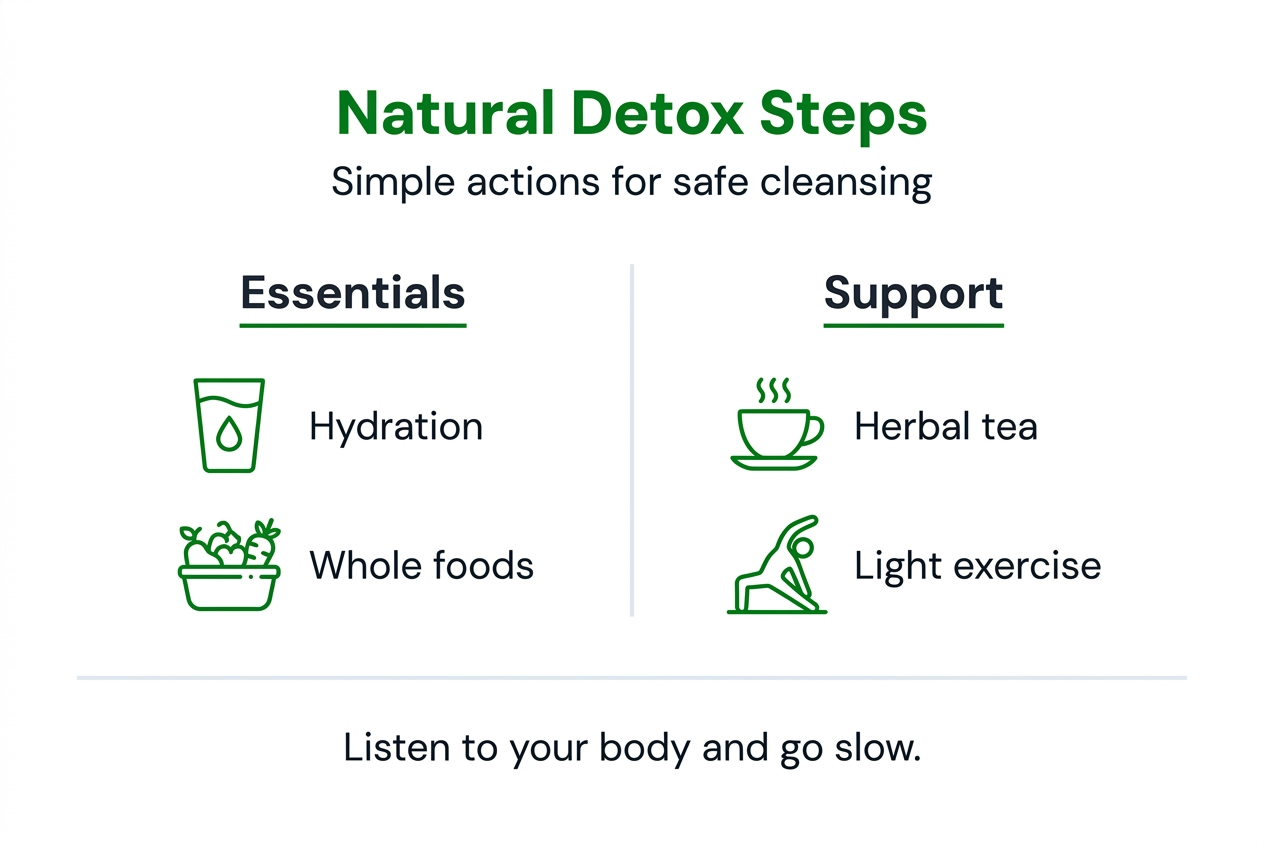 Natural Detox Steps
Simple actions for safe cleansing

Essentials

Hydration

Whole foods

Support

Herbal tea

Light exercise

Listen to your body and go slow.