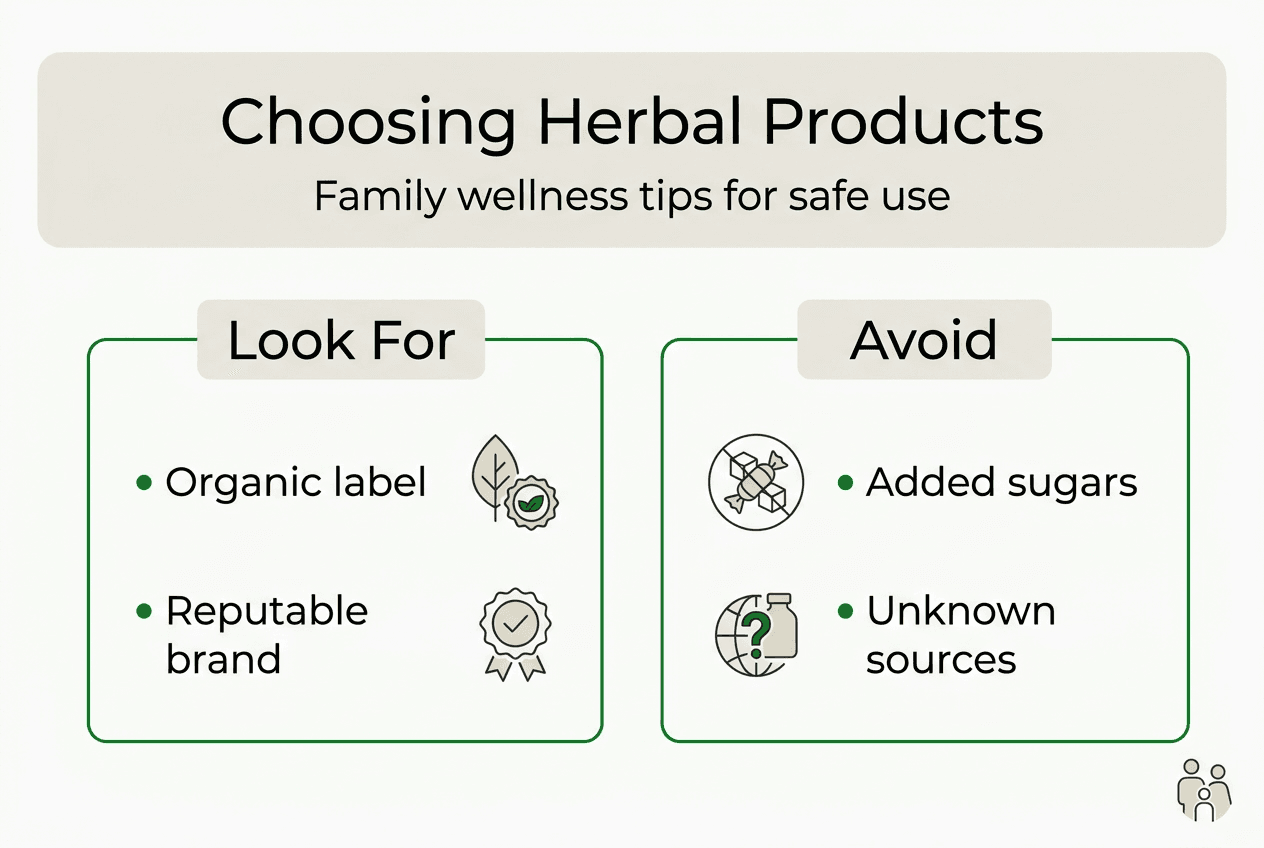 Choosing Herbal Products
Family wellness tips for safe use

Look For

• Organic label

• Reputable brand

Avoid

• Added sugars

• Unknown sources