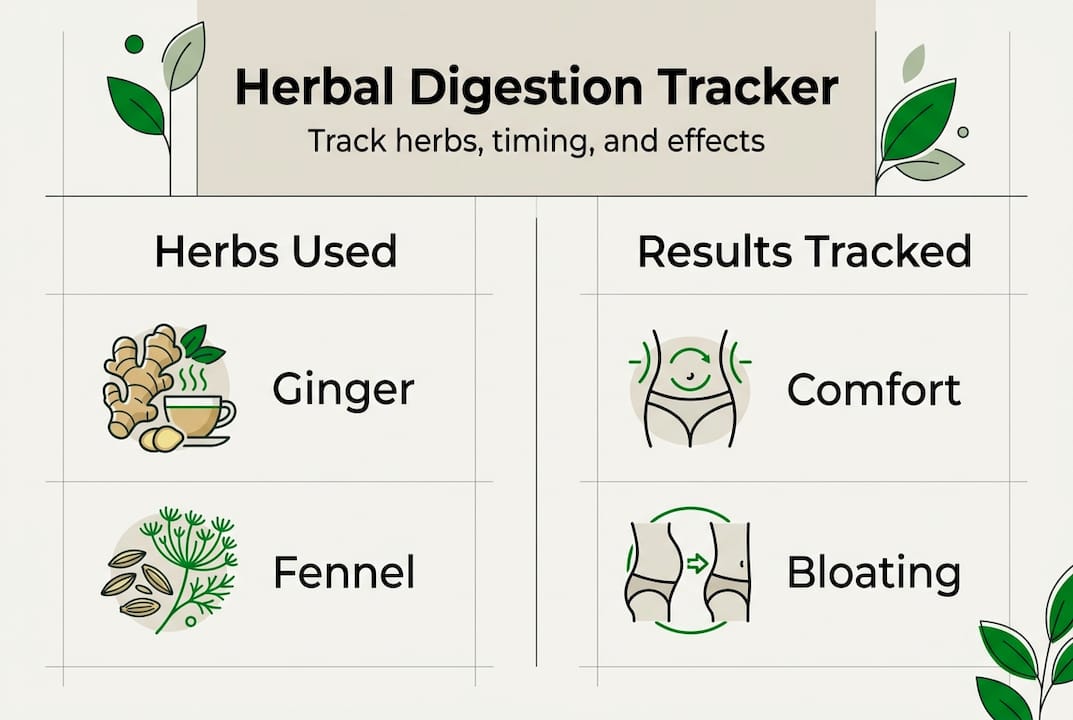 Herbal Digestion Tracker
Track herbs, timing, and effects

Herbs Used

Ginger

Fennel

Results Tracked

Comfort

Bloating