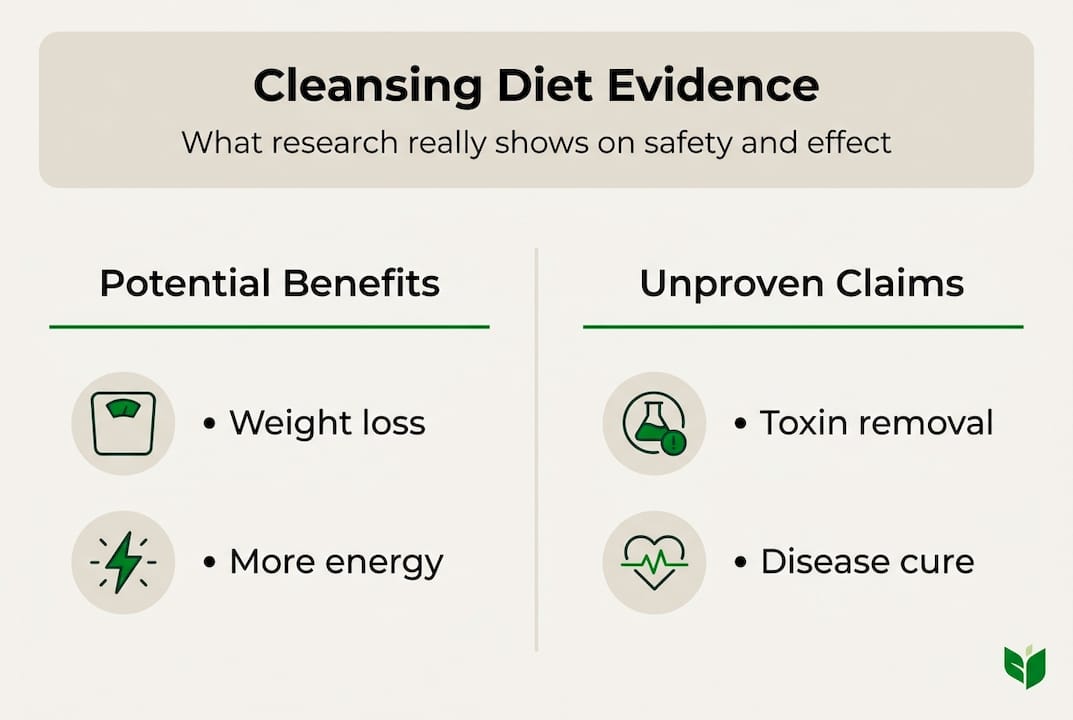 Cleansing Diet Evidence

What research really shows on safety and effect

Potential Benefits

• Weight loss

• More energy

Unproven Claims

• Toxin removal

• Disease cure