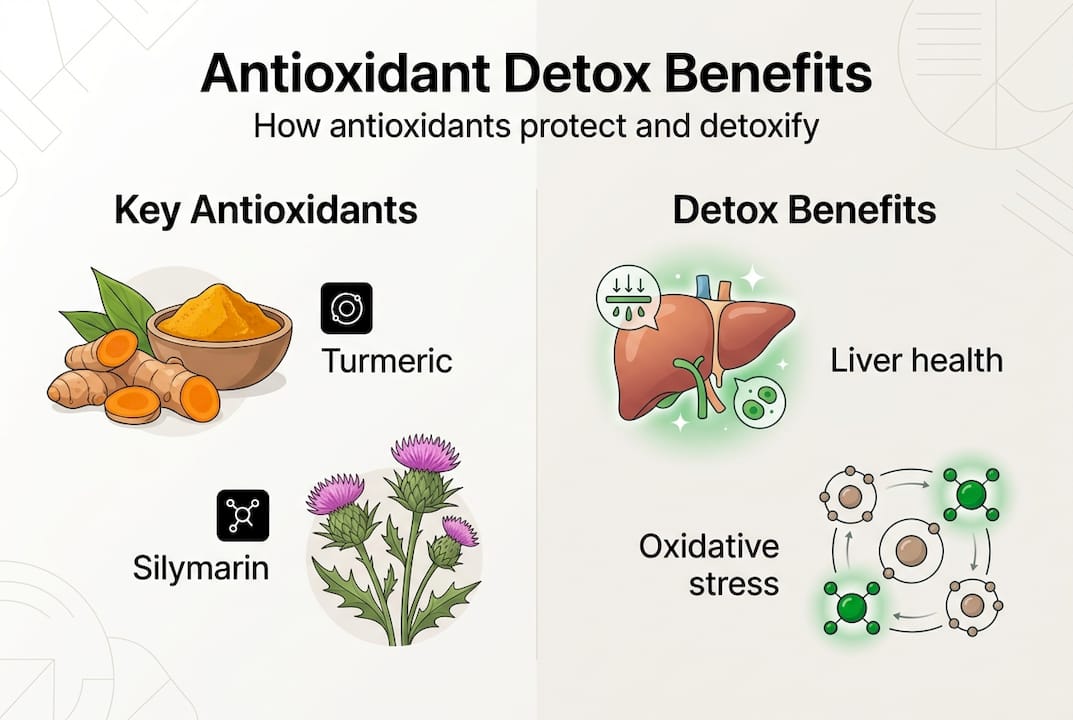 Antioxidant Detox Benefits
How antioxidants protect and detoxify

Key Antioxidants

Turmeric

Silymarin

Detox Benefits

Liver health

Oxidative stress