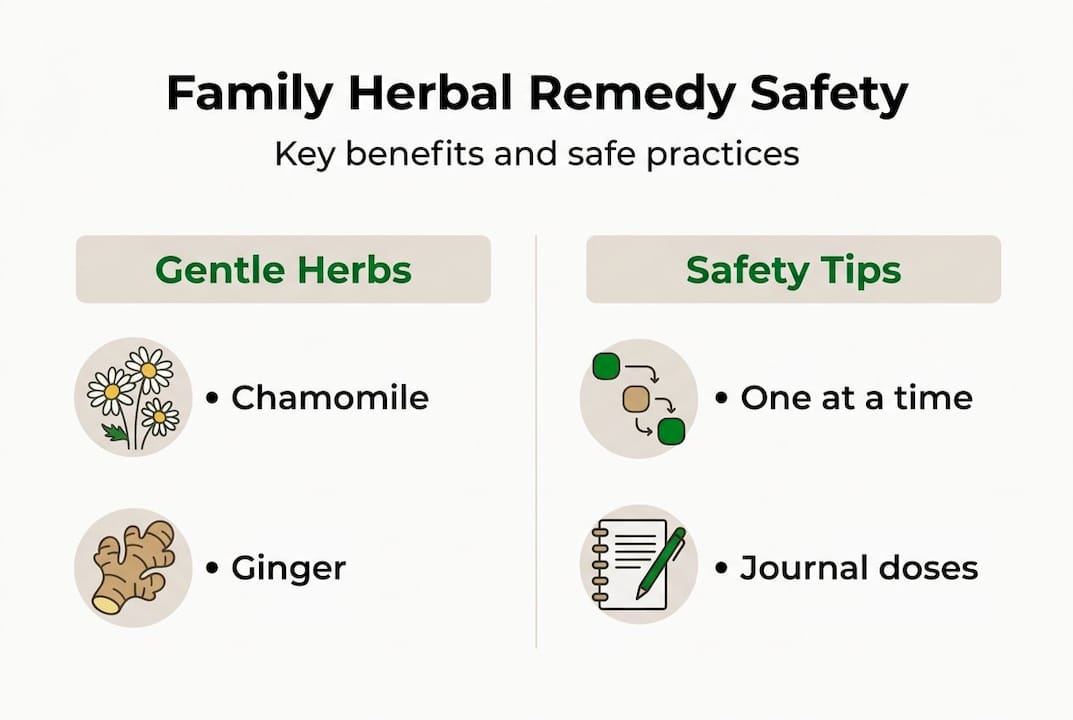 Family Herbal Remedy Safety

Key benefits and safe practices

Gentle Herbs

• Chamomile

• Ginger

Safety Tips

• One at a time

• Journal doses